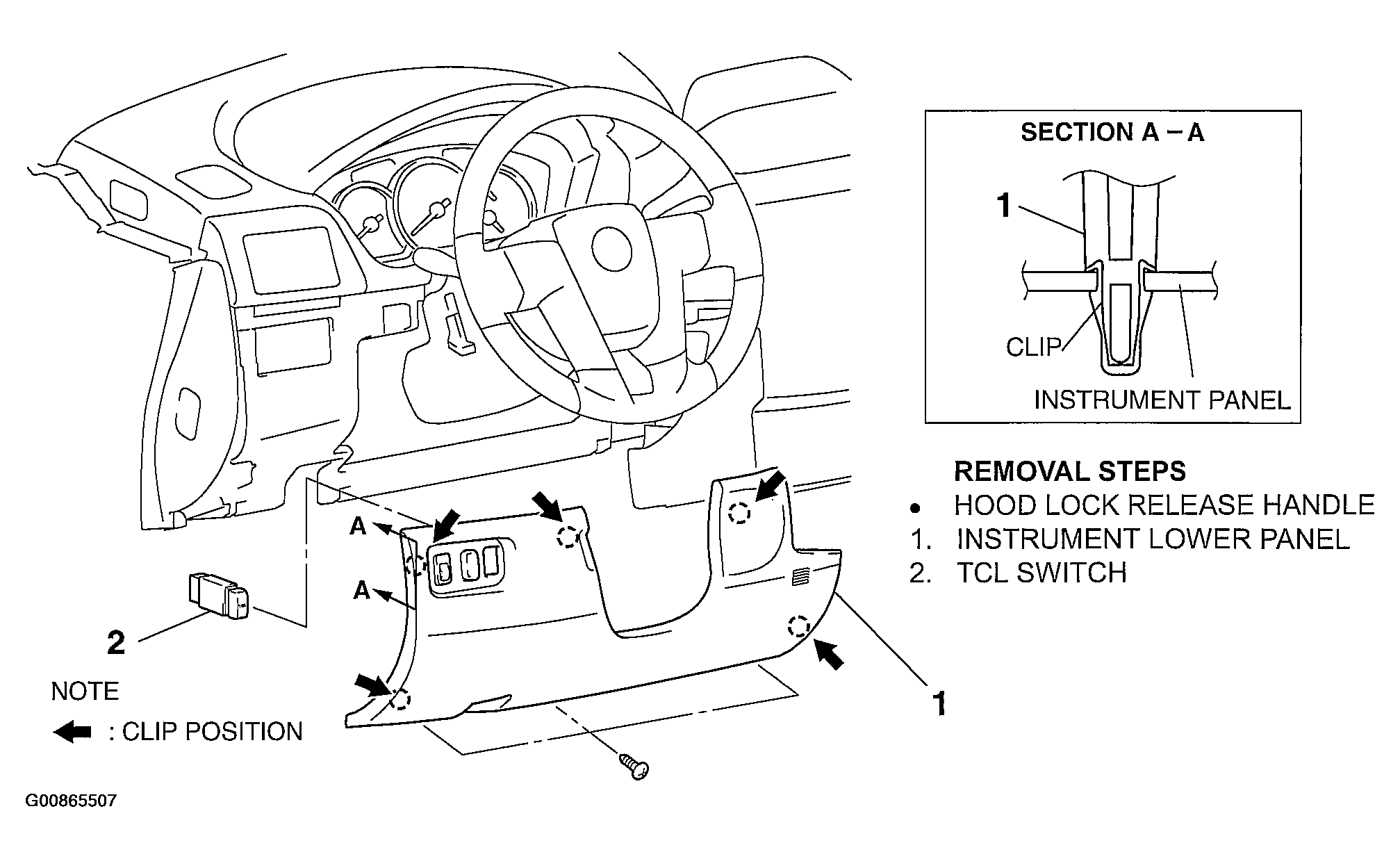 SECTION A – A

1

CLIP

INSTRUMENT PANEL

REMOVAL STEPS
• HOOD LOCK RELEASE HANDLE
1. INSTRUMENT LOWER PANEL
2. TCL SWITCH

A

A

2

1

NOTE
: CLIP POSITION

G00865507