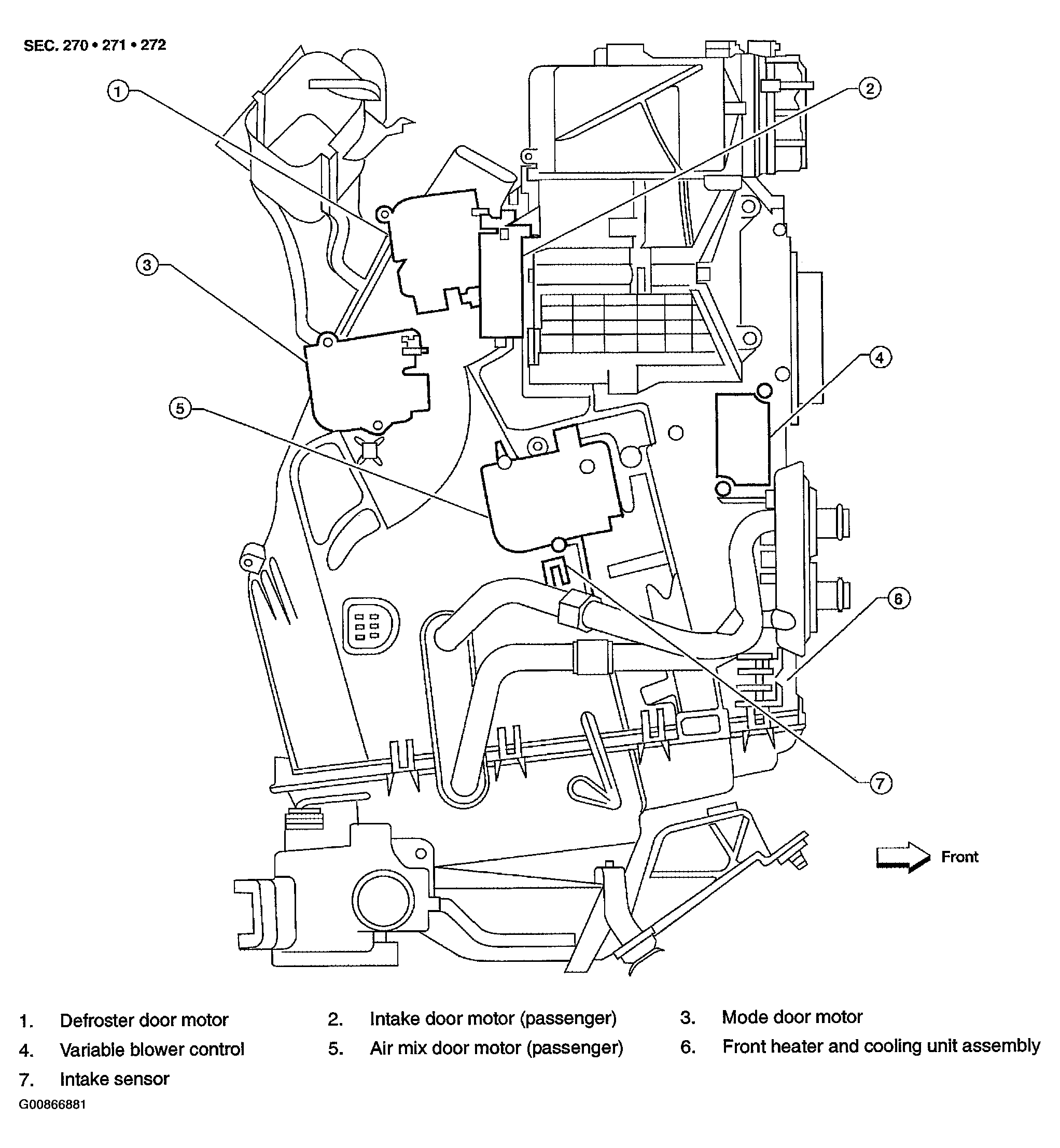 SEC. 270 • 271 • 272

1

2

3

4

5

6

7

Front

1. Defroster door motor
2. Intake door motor (passenger)
3. Mode door motor
4. Variable blower control
5. Air mix door motor (passenger)
6. Front heater and cooling unit assembly
7. Intake sensor

G00866881