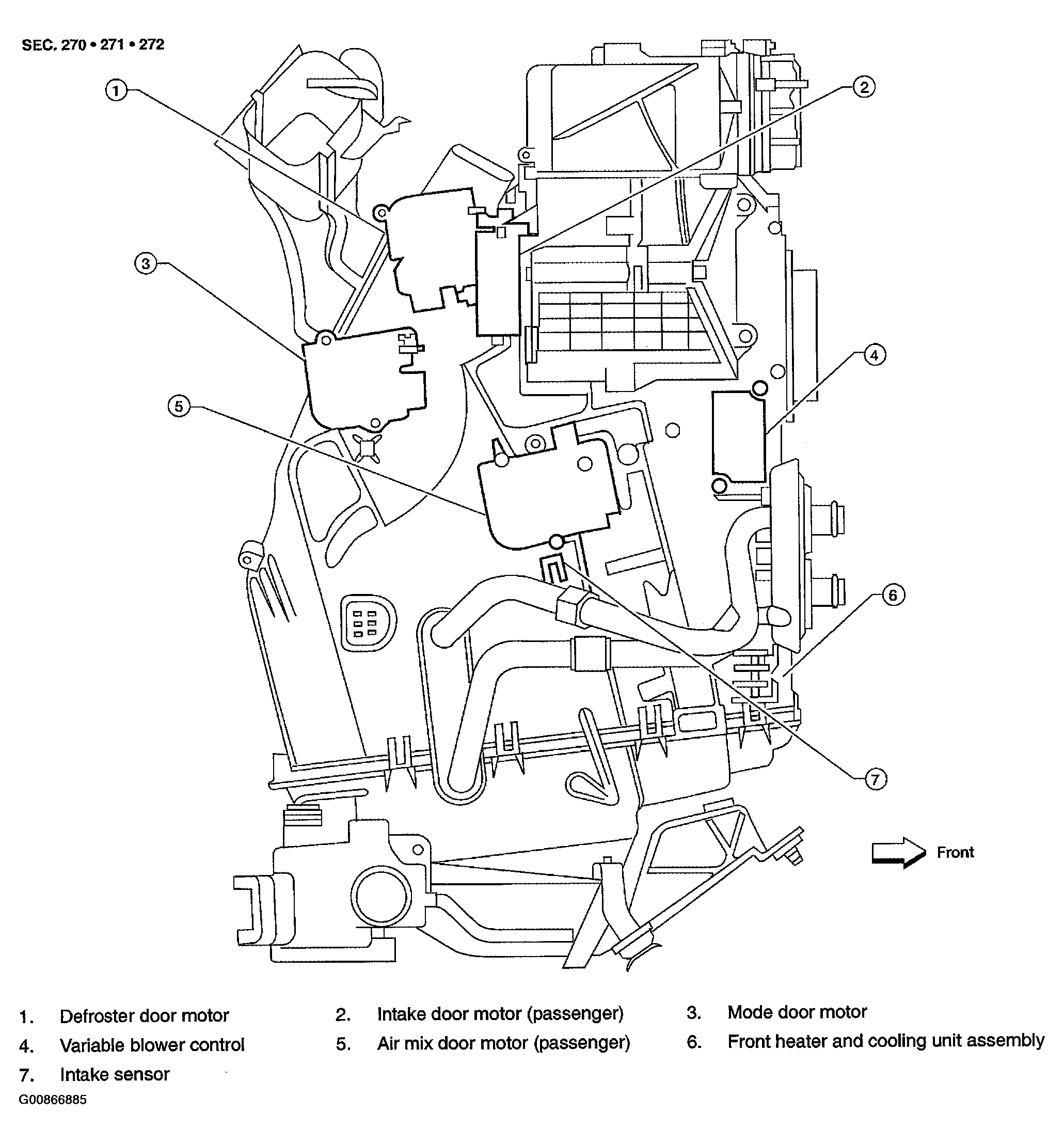 SEC. 270 • 271 • 272

1

2

3

4

5

6

7

Front

1. Defroster door motor
2. Intake door motor (passenger)
3. Mode door motor
4. Variable blower control
5. Air mix door motor (passenger)
6. Front heater and cooling unit assembly
7. Intake sensor

G00866885