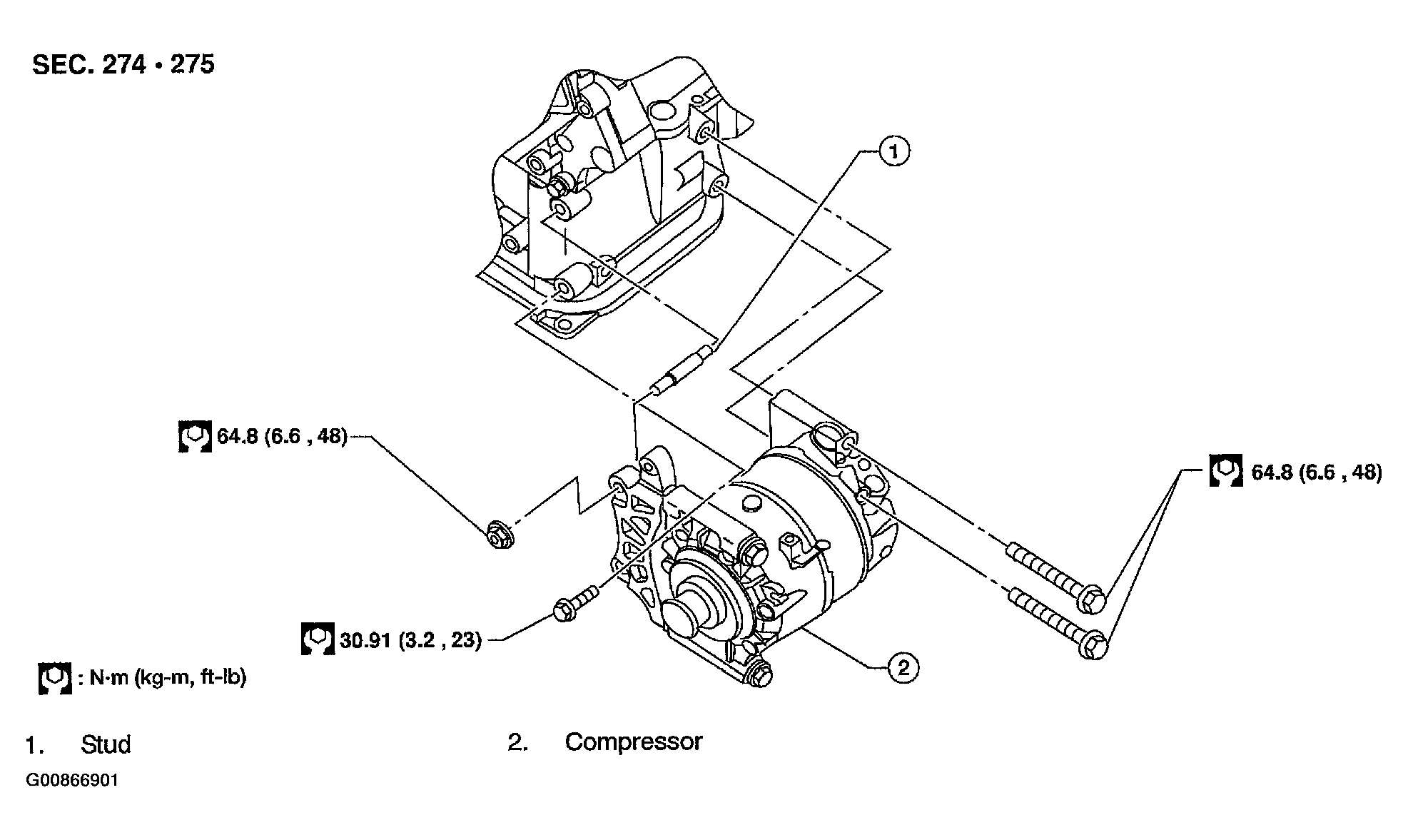 SEC. 274 • 275

1

64.8 (6.6 , 48)

64.8 (6.6 , 48)

30.91 (3.2 , 23)

2

: N·m (kg-m, ft-lb)

1. Stud

2. Compressor

G00866901