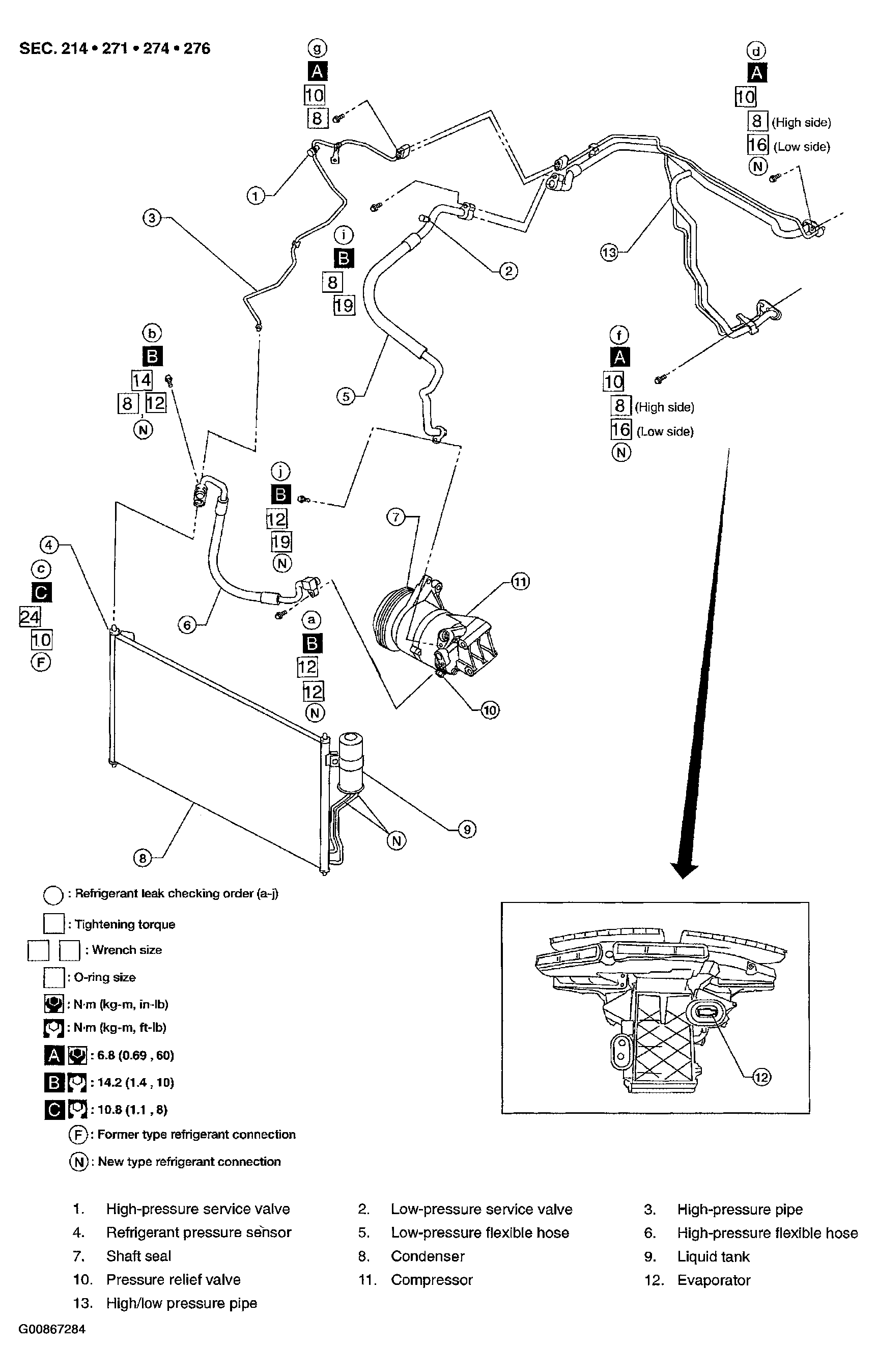 SEC. 214 • 271 • 274 • 276

g
A
10
8

d
A
10
8 (High side)
16 (Low side)
N

1
3
i
B
8
19
2
13

b
B
14
8 12
N

5

f
A
10
8 (High side)
16 (Low side)
N

j
B
12
19
N

7
11
4
c
C
24
10
F

6
a
B
12
12
N
10

9
N
8

12

: Refrigerant leak checking order (a-j)
: Tightening torque
: Wrench size
: O-ring size
: N·m (kg-m, in-lb)
: N·m (kg-m, ft-lb)
A : 6.8 (0.69 , 60)
B : 14.2 (1.4 , 10)
C : 10.8 (1.1 , 8)
F : Former type refrigerant connection
N : New type refrigerant connection

1. High-pressure service valve
2. Low-pressure service valve
3. High-pressure pipe
4. Refrigerant pressure sensor
5. Low-pressure flexible hose
6. High-pressure flexible hose
7. Shaft seal
8. Condenser
9. Liquid tank
10. Pressure relief valve
11. Compressor
12. Evaporator
13. High/low pressure pipe

G00867284