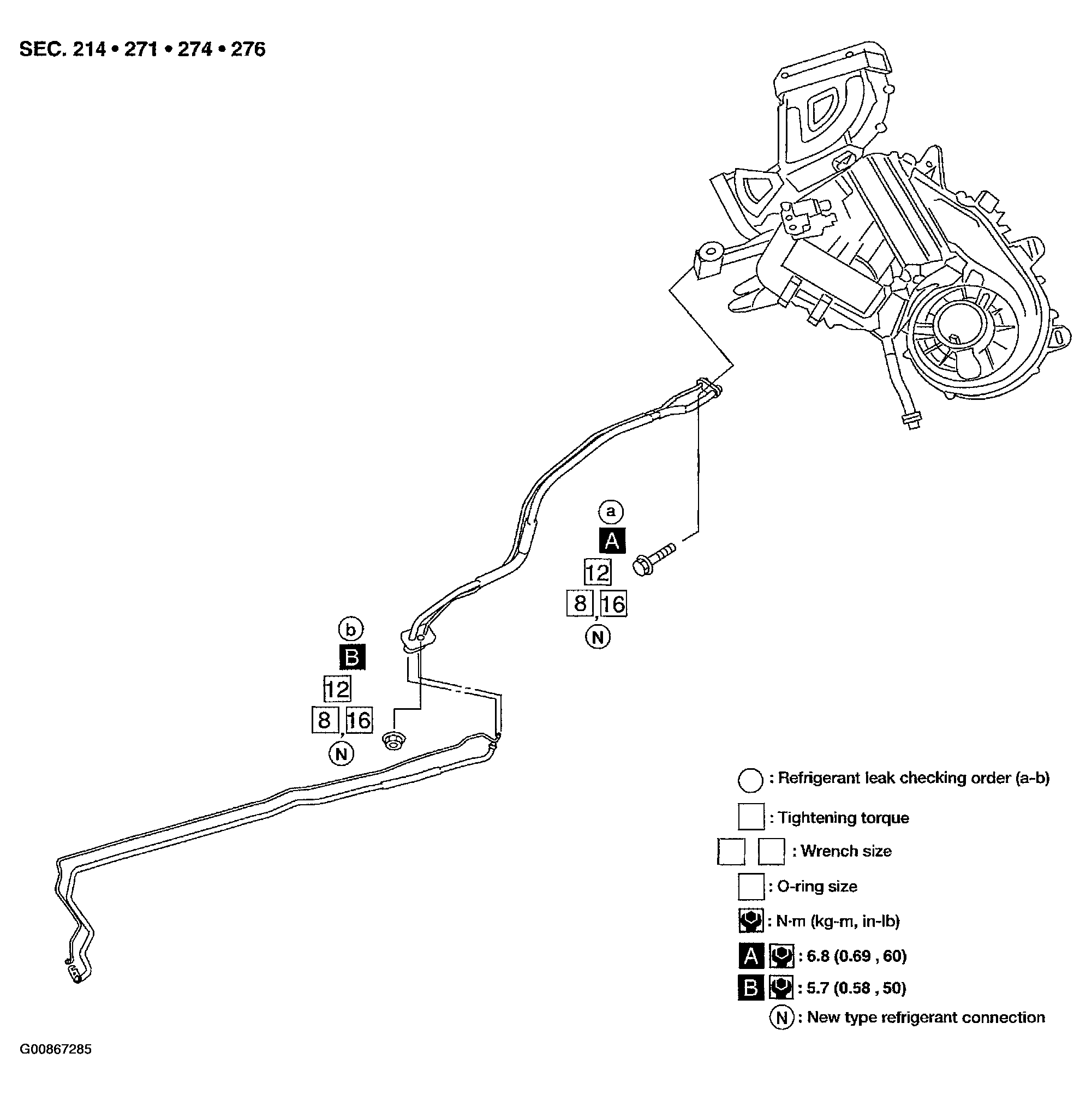 SEC. 214 • 271 • 274 • 276

a
A
12
8 , 16
N

b
B
12
8 , 16
N

: Refrigerant leak checking order (a-b)
: Tightening torque
: Wrench size
: O-ring size
: N·m (kg-m, in-lb)
A : 6.8 (0.69 , 60)
B : 5.7 (0.58 , 50)
N : New type refrigerant connection

G00867285