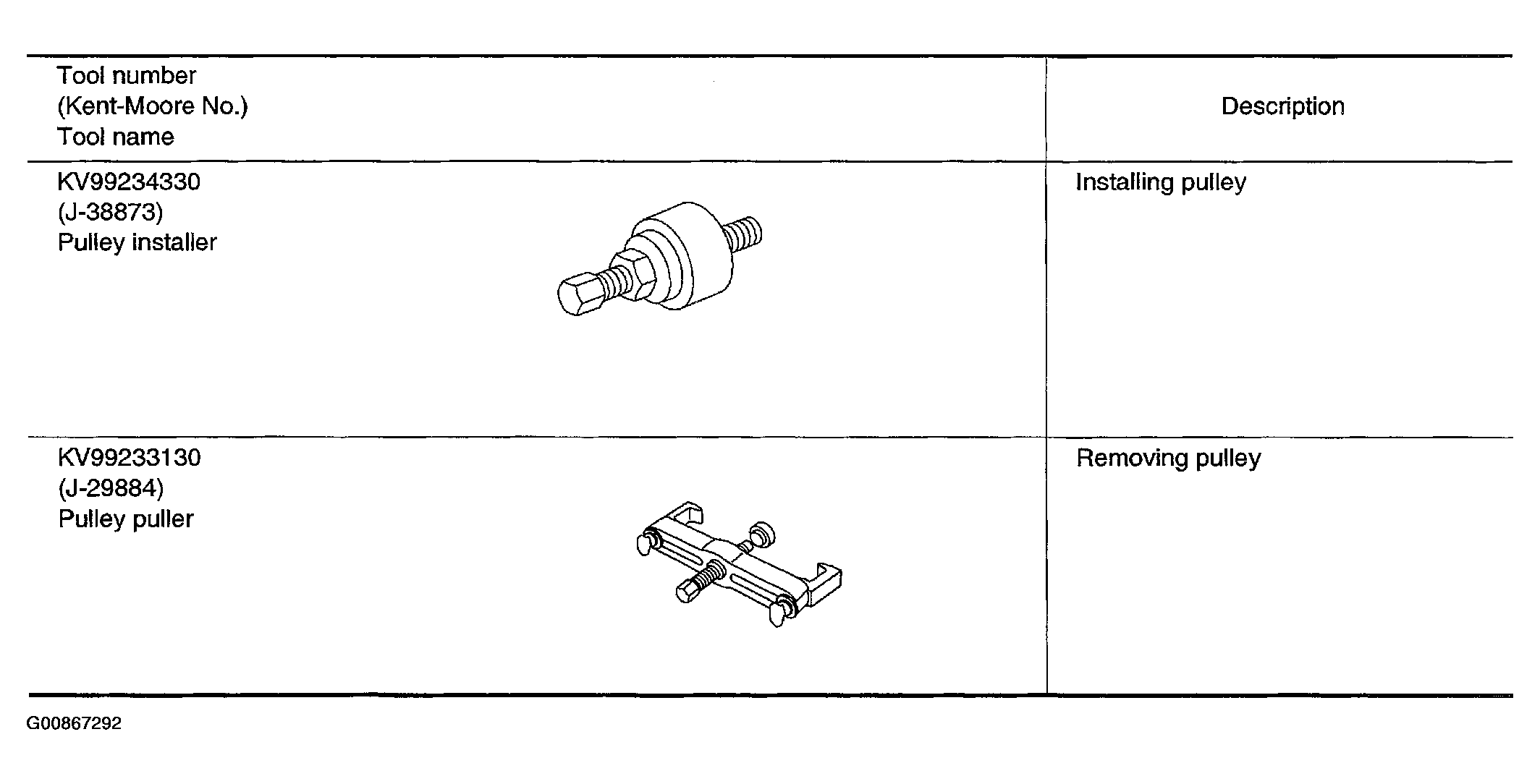 | Tool number (Kent-Moore No.) Tool name | Description |
|---|---|
| KV99234330 (J-38873) Pulley installer | Installing pulley |
| KV99233130 (J-29884) Pulley puller | Removing pulley |

G00867292