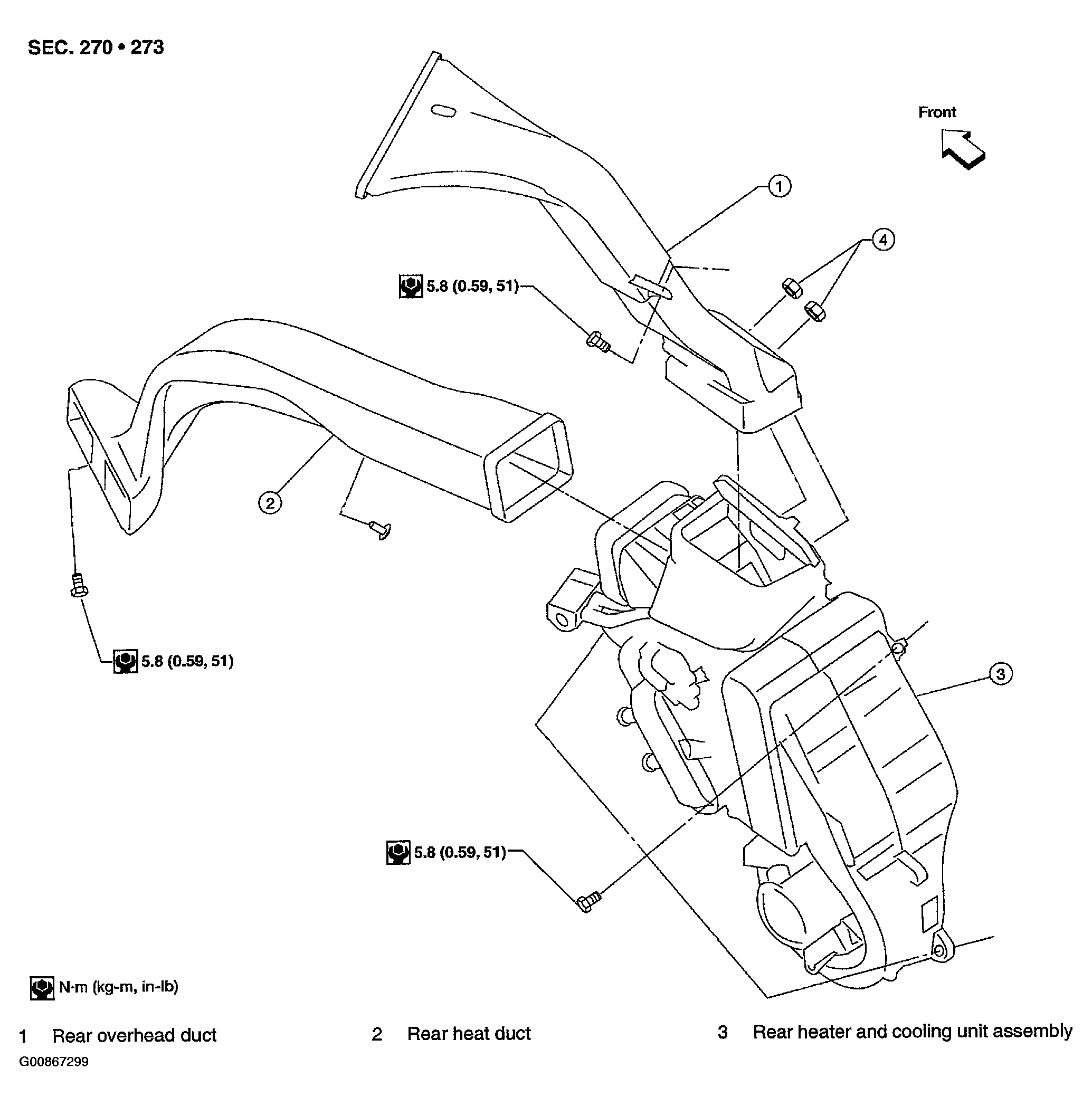 SEC. 270 • 273

Front

1

4

5.8 (0.59, 51)

2

5.8 (0.59, 51)

3

5.8 (0.59, 51)

N·m (kg-m, in-lb)

1 Rear overhead duct

2 Rear heat duct

3 Rear heater and cooling unit assembly

G00867299