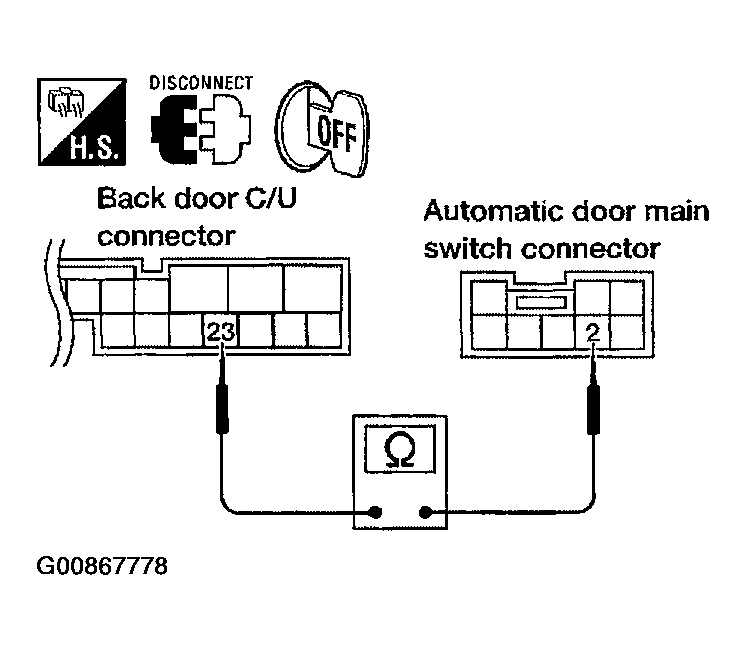 H.S.

DISCONNECT

OFF

Back door C/U connector

Automatic door main switch connector

23

2

$\Omega$

G00867778