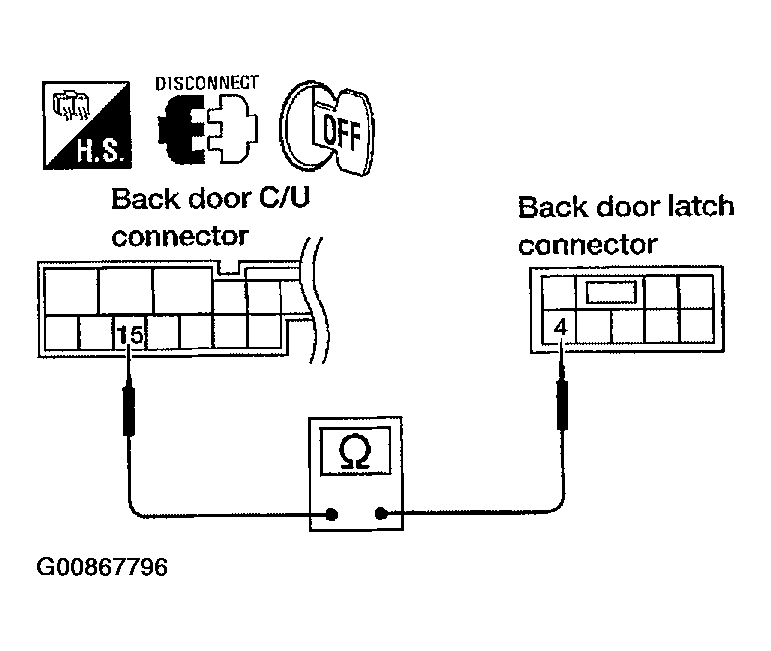 H.S.

DISCONNECT

OFF

Back door C/U connector

Back door latch connector

15

4

Ω

G00867796