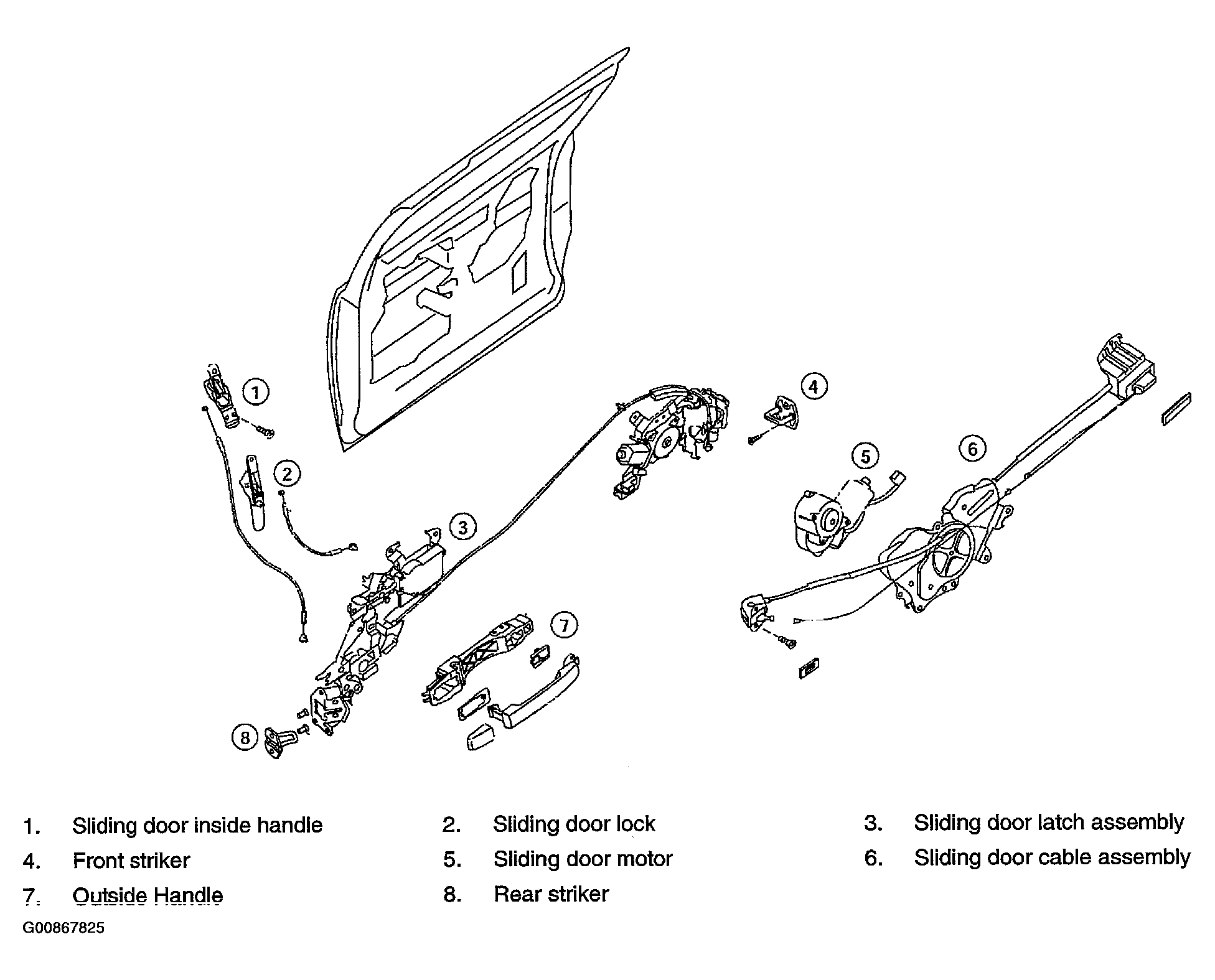 1
2
3
4
5
6
7
8

1. Sliding door inside handle
2. Sliding door lock
3. Sliding door latch assembly
4. Front striker
5. Sliding door motor
6. Sliding door cable assembly
7. Outside Handle
8. Rear striker

G00867825