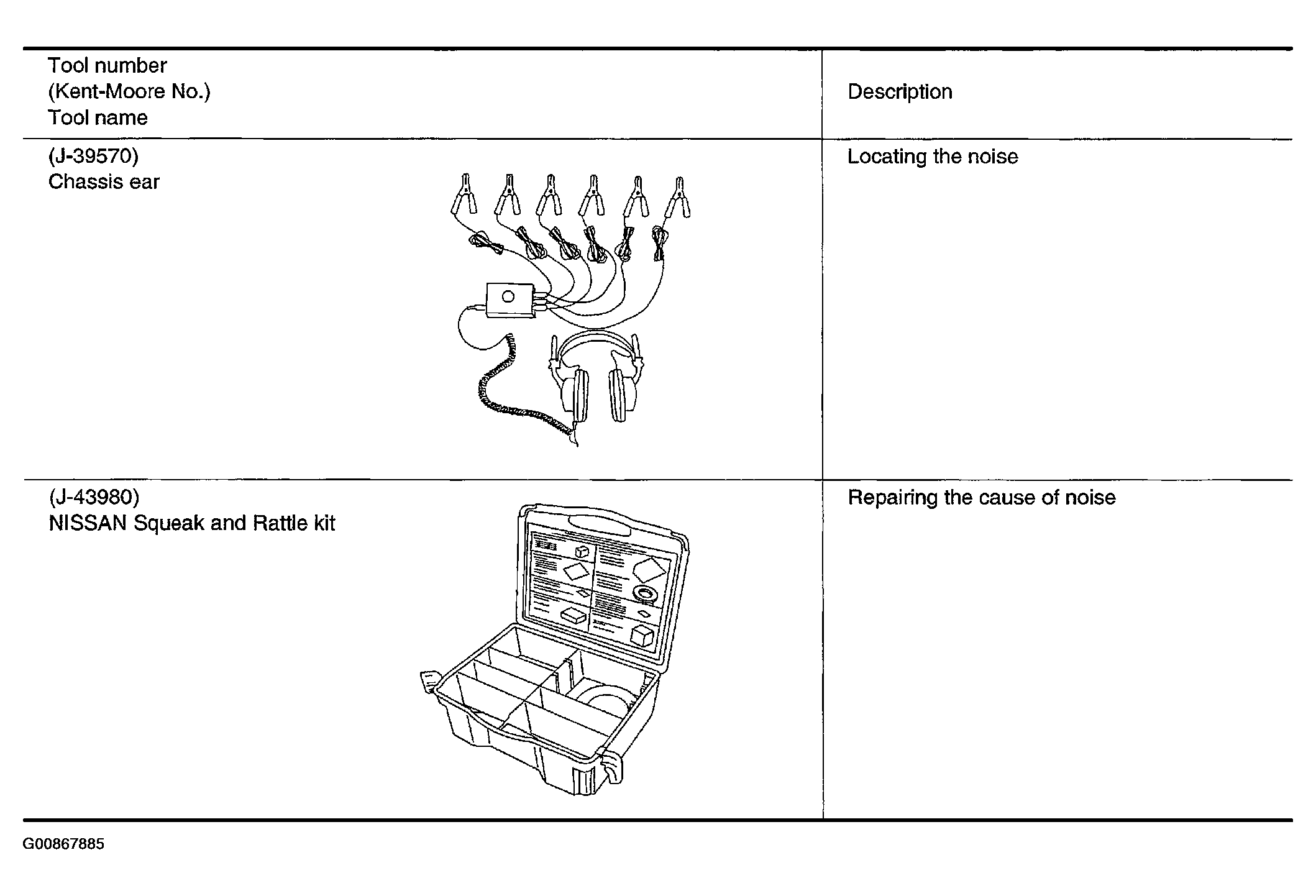 | Tool number (Kent-Moore No.) Tool name | Description |
|---|---|
| (J-39570) Chassis ear | Locating the noise |
| (J-43980) NISSAN Squeak and Rattle kit | Repairing the cause of noise |

G00867885