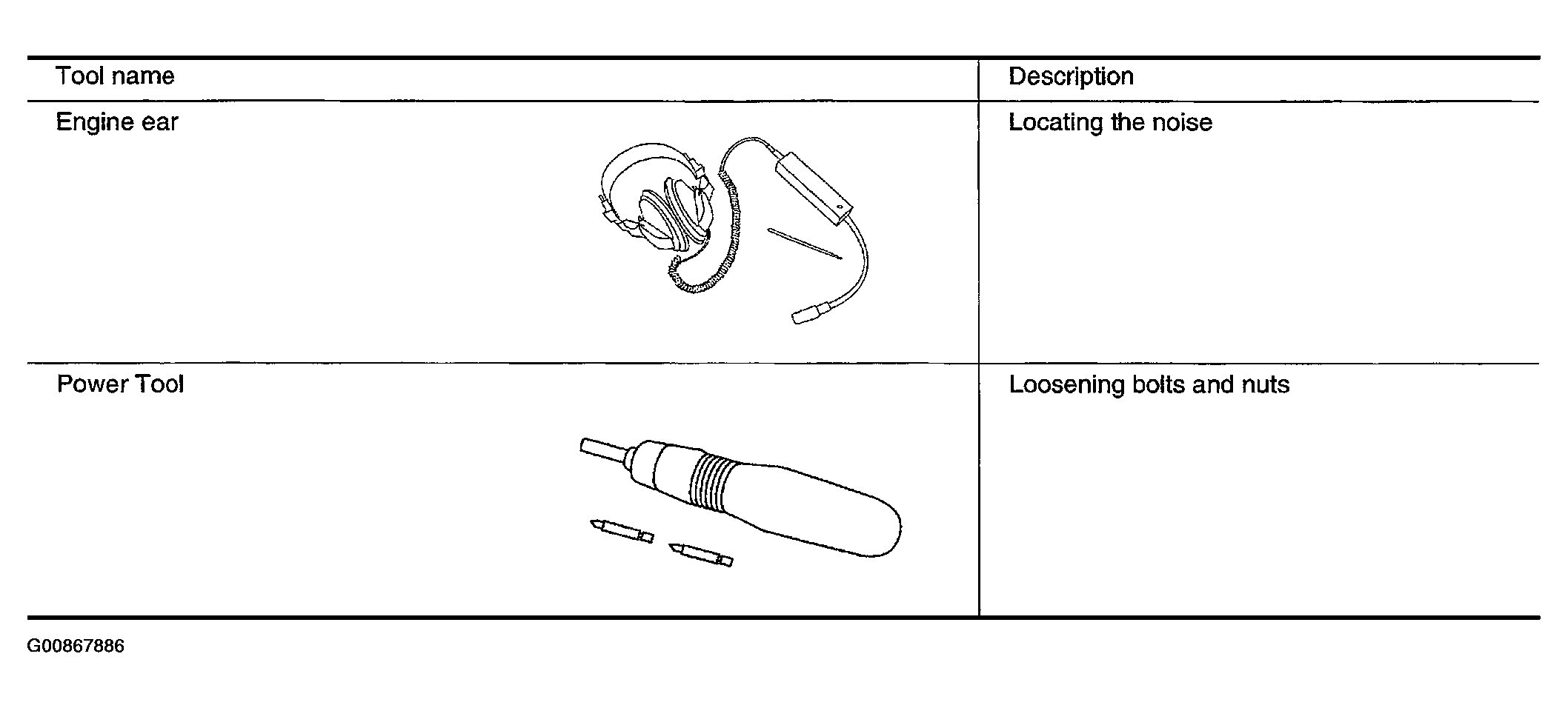 | Tool name | Description |
|---|---|
| Engine ear | Locating the noise |
| Power Tool | Loosening bolts and nuts |

G00867886