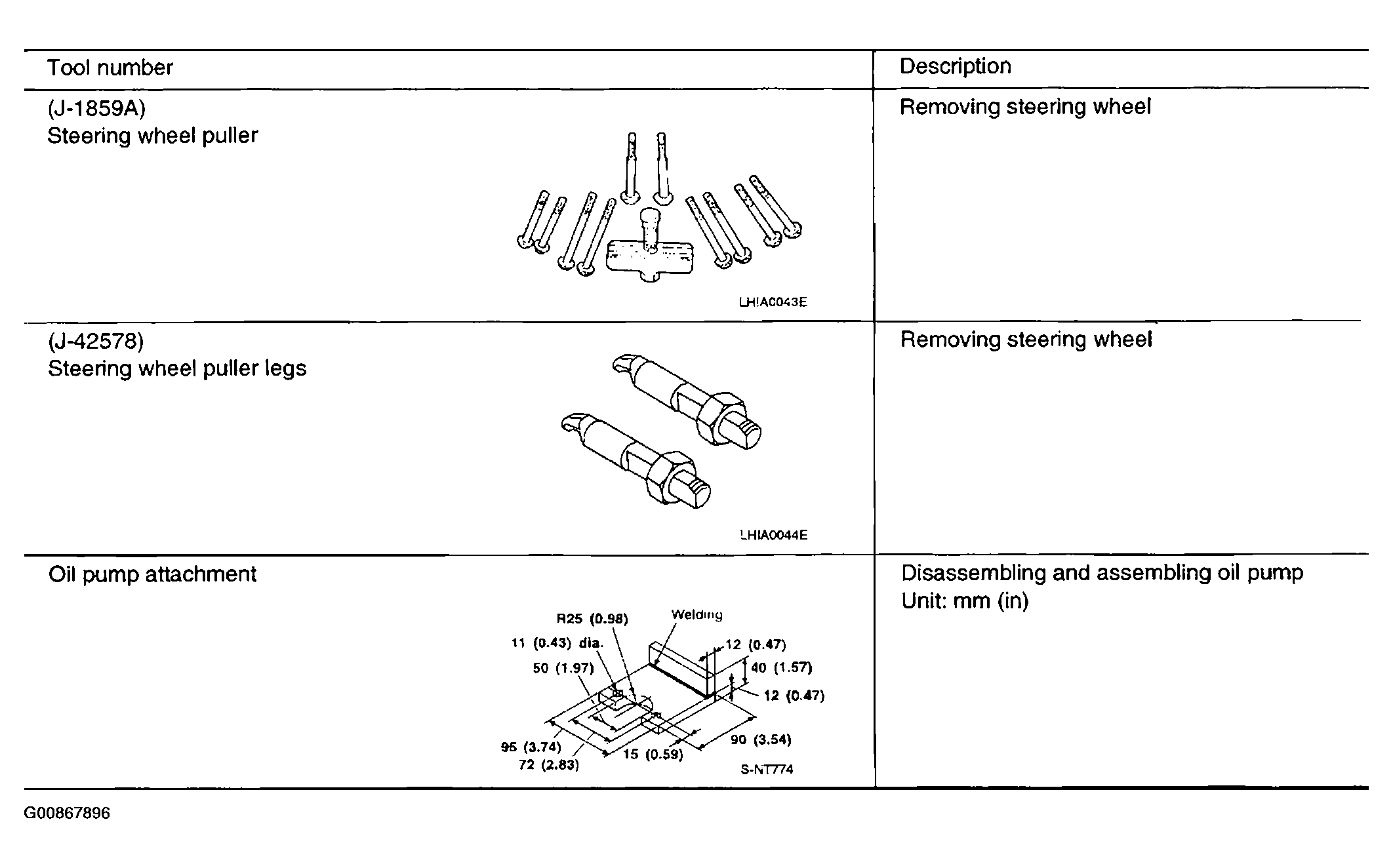 | Tool number | Description |
|---|---|
| (J-1859A) Steering wheel puller LHIA0043E | Removing steering wheel |
| (J-42578) Steering wheel puller legs LHIA0044E | Removing steering wheel |
| Oil pump attachment R25 (0.98) Welding 11 (0.43) dia. 12 (0.47) 50 (1.97) 40 (1.57) 12 (0.47) 95 (3.74) 72 (2.83) 15 (0.59) 90 (3.54) S-NT774 | Disassembling and assembling oil pump Unit: mm (in) |

G00867896