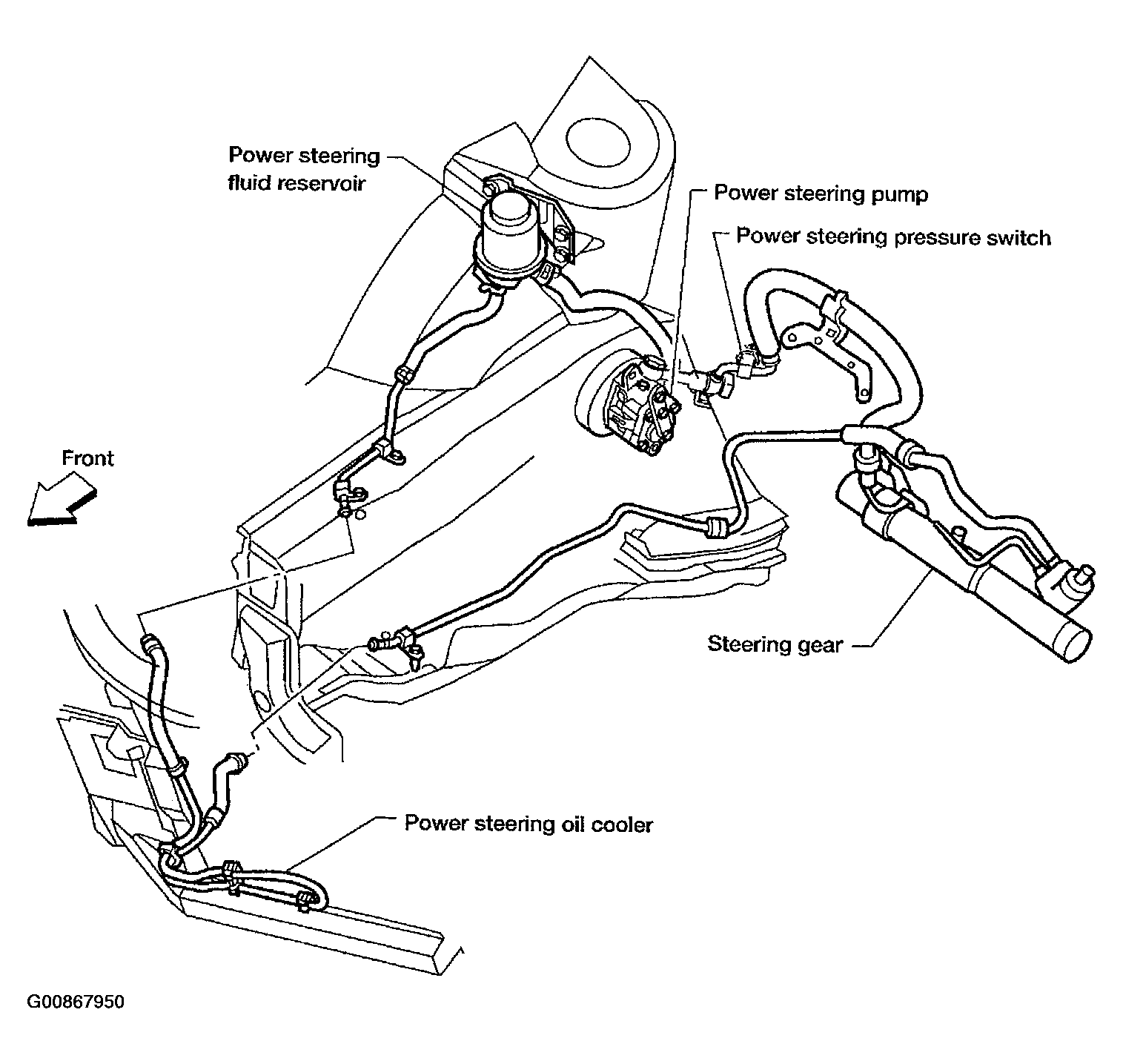 Power steering fluid reservoir

Power steering pump

Power steering pressure switch

Front

Steering gear

Power steering oil cooler

G00867950