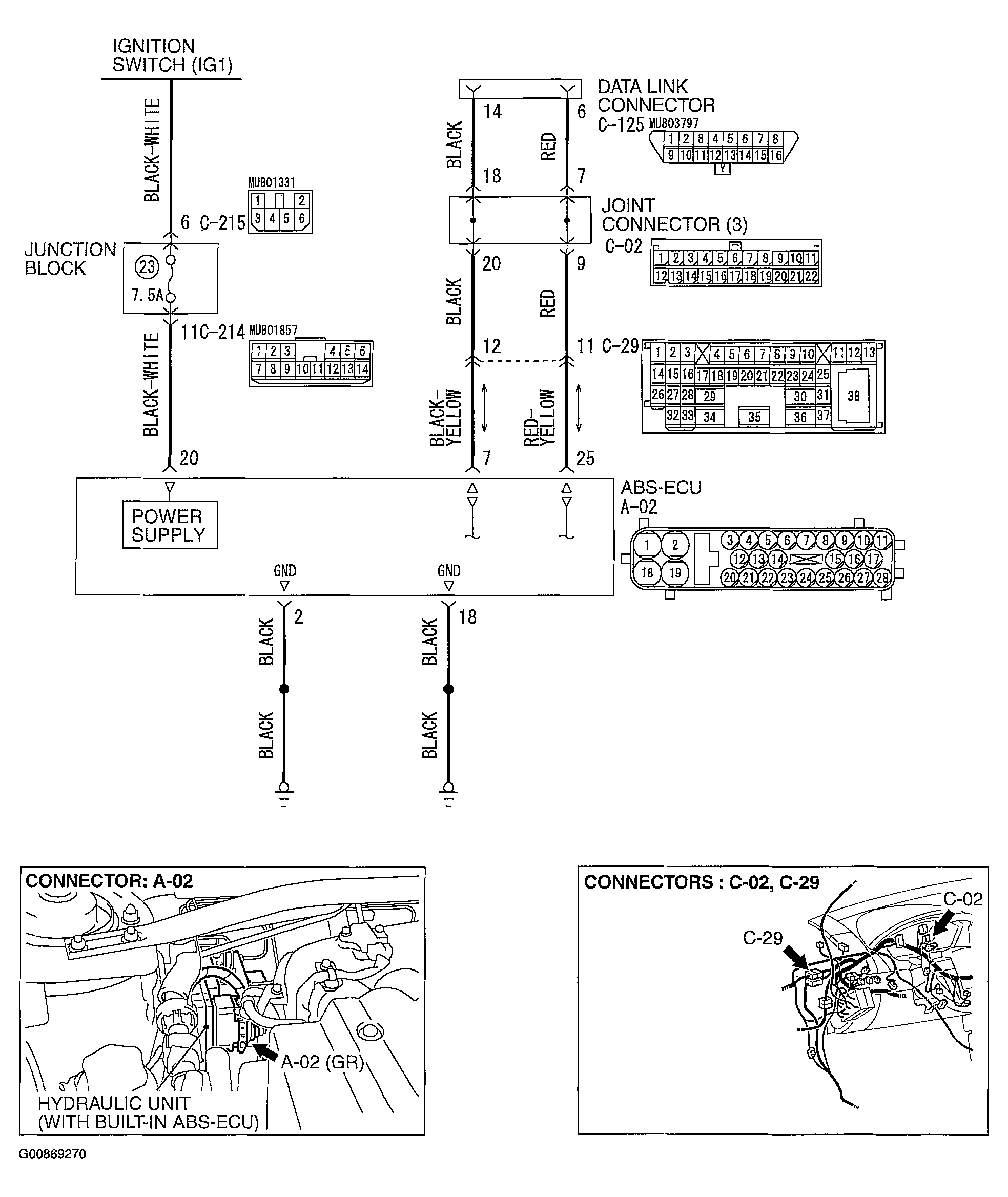 IGNITION SWITCH (IG1)

BLACK-WHITE

6 C-215

MU801331

1 2
3 4 5 6

JUNCTION BLOCK

23

7.5A

11 C-214

MU801857

1 2 3 4 5 6
7 8 9 10 11 12 13 14

BLACK-WHITE

20

DATA LINK CONNECTOR C-125

MU803797

1 2 3 4 5 6 7 8
9 10 11 12 13 14 15 16
Y

14

6

BLACK

RED

18

7

JOINT CONNECTOR (3)

C-02

1 2 3 4 5 6 7 8 9 10 11
12 13 14 15 16 17 18 19 20 21 22

20

9

BLACK

RED

12

11 C-29

1 2 3 4 5 6 7 8 9 10 11 12 13
14 15 16 17 18 19 20 21 22 23 24 25
26 27 28 29 30 31 38
32 33 34 35 36 37

BLACK-YELLOW

RED-YELLOW

7

25

ABS-ECU
A-02

POWER SUPPLY

GND

GND

1 2 3 4 5 6 7 8 9 10 11
12 13 14 15 16 17
18 19 20 21 22 23 24 25 26 27 28

2

18

BLACK

BLACK

BLACK

BLACK

CONNECTOR: A-02

A-02 (GR)

HYDRAULIC UNIT (WITH BUILT-IN ABS-ECU)

CONNECTORS : C-02, C-29

C-02

C-29

G00869270