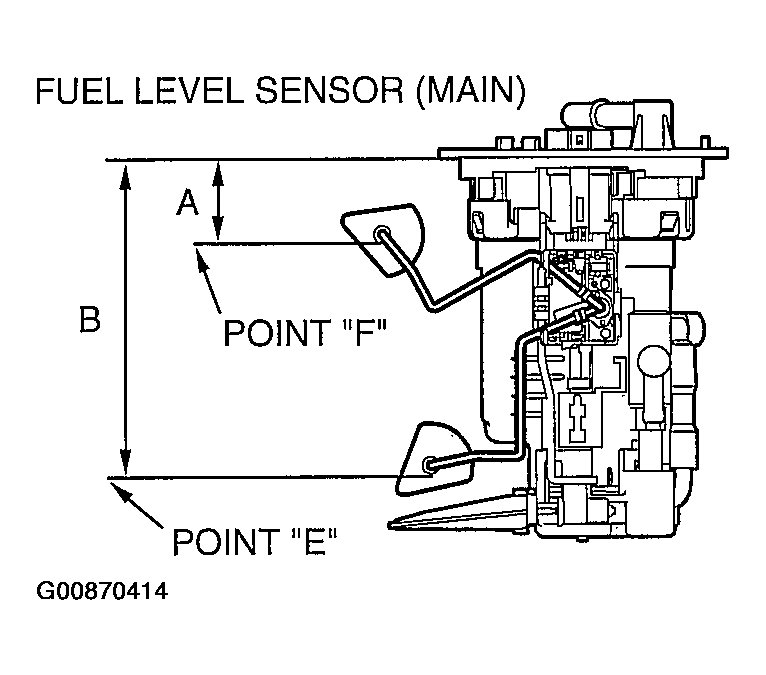 FUEL LEVEL SENSOR (MAIN)

A

B

POINT "F"

POINT "E"

G00870414