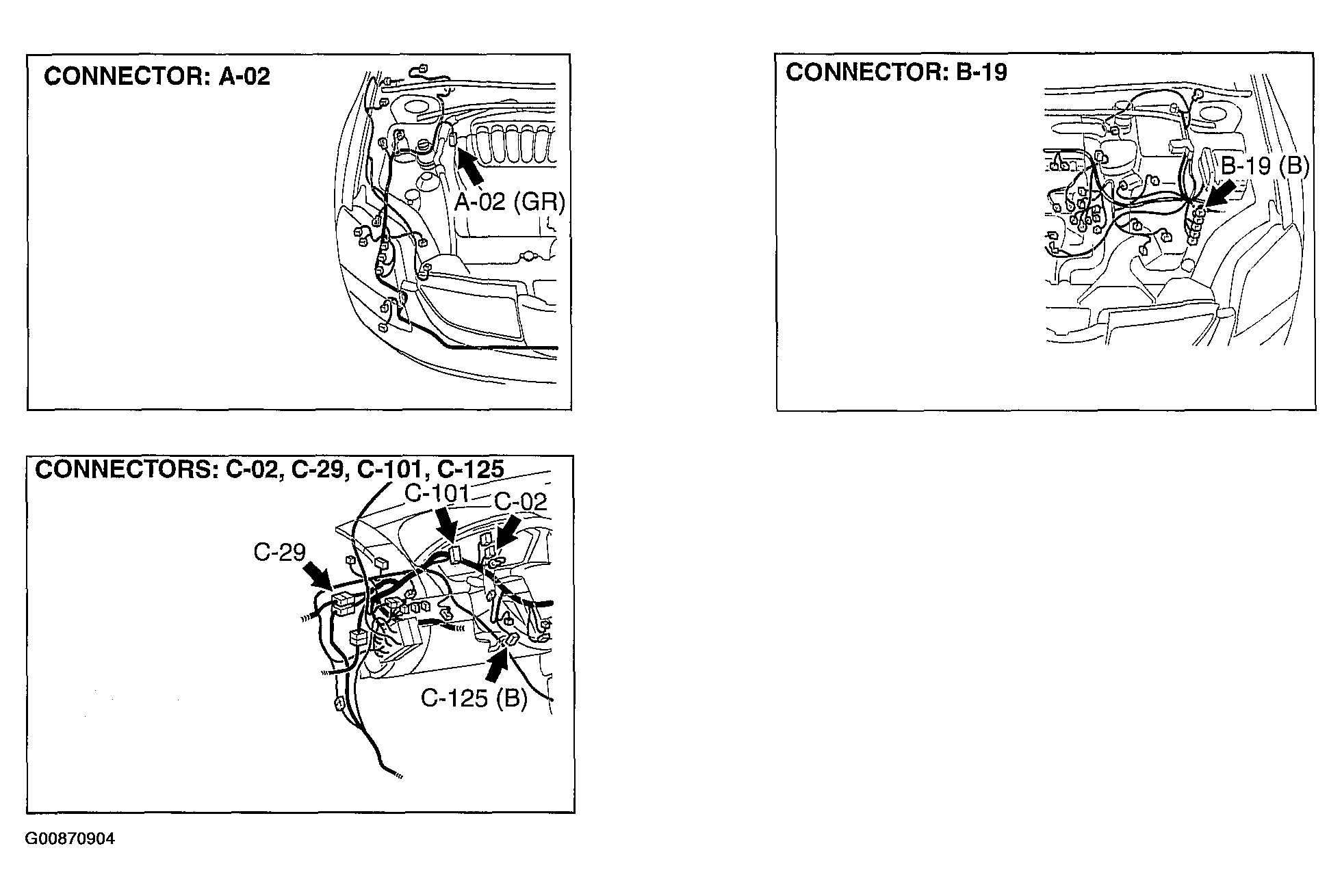 CONNECTOR: A-02

A-02 (GR)

CONNECTOR: B-19

B-19 (B)

CONNECTORS: C-02, C-29, C-101, C-125

C-101

C-02

C-29

C-125 (B)

G00870904