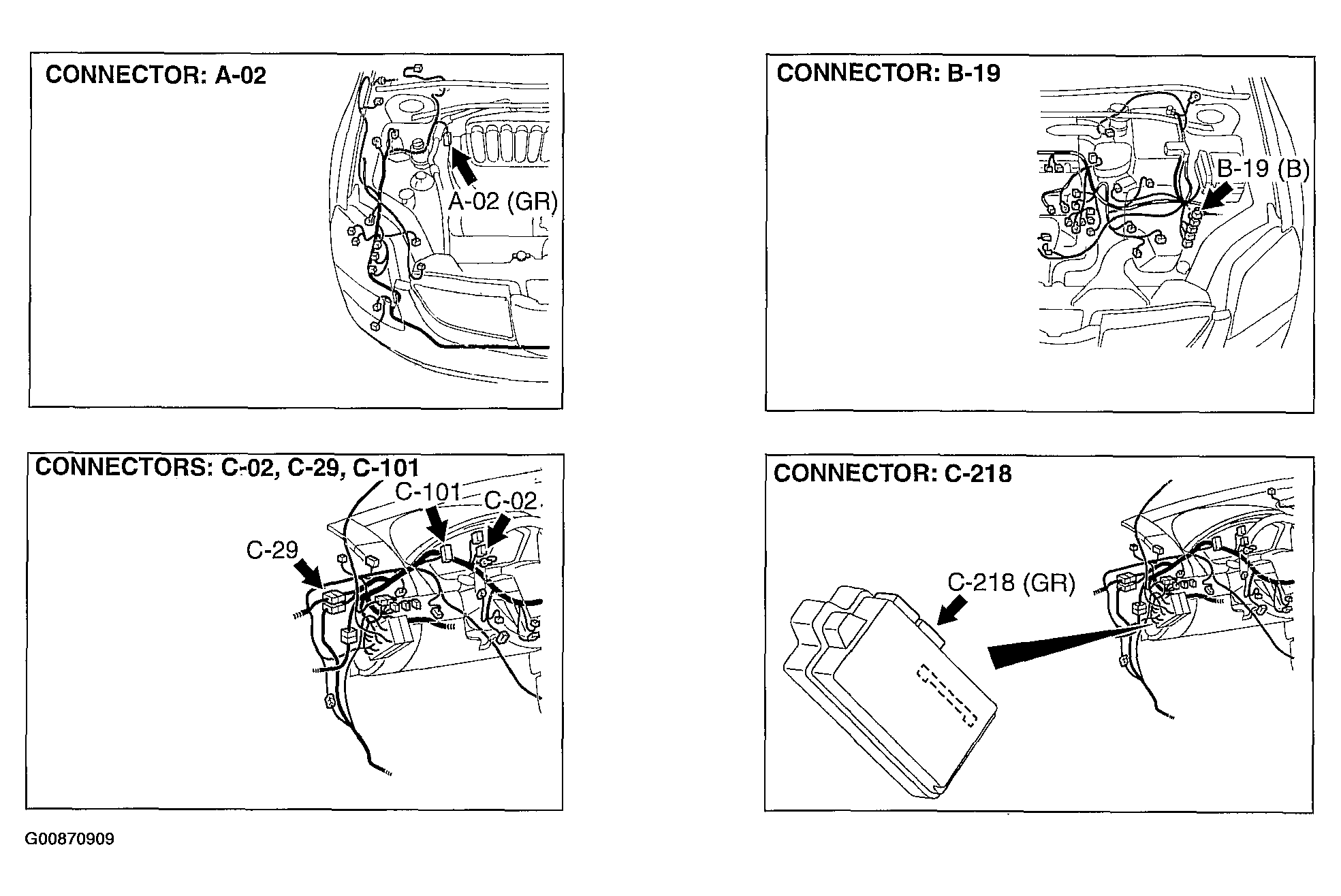 CONNECTOR: A-02

A-02 (GR)

CONNECTOR: B-19

B-19 (B)

CONNECTORS: C-02, C-29, C-101

C-101

C-02

C-29

CONNECTOR: C-218

C-218 (GR)

G00870909