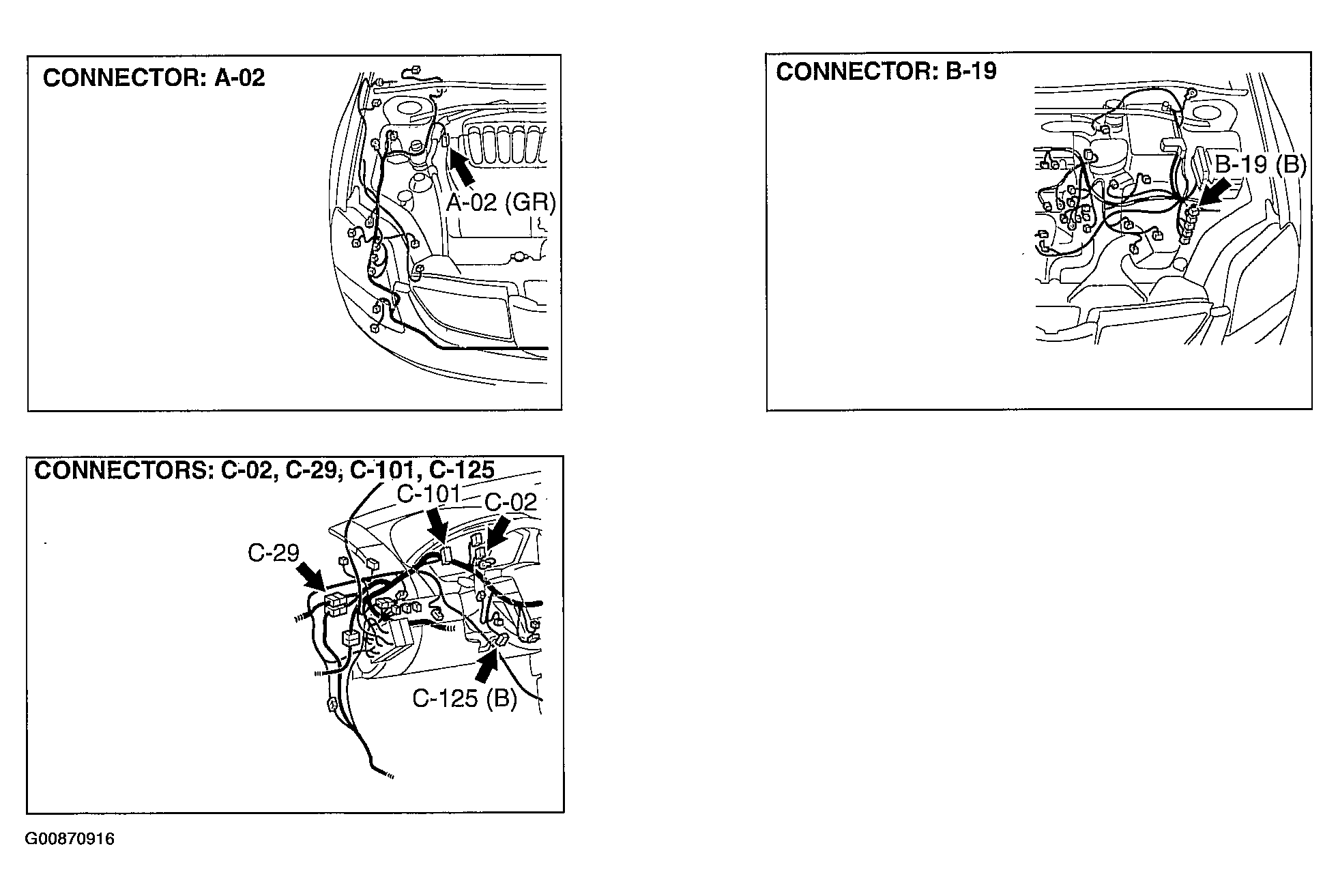 CONNECTOR: A-02

A-02 (GR)

CONNECTOR: B-19

B-19 (B)

CONNECTORS: C-02, C-29, C-101, C-125

C-101

C-02

C-29

C-125 (B)

G00870916