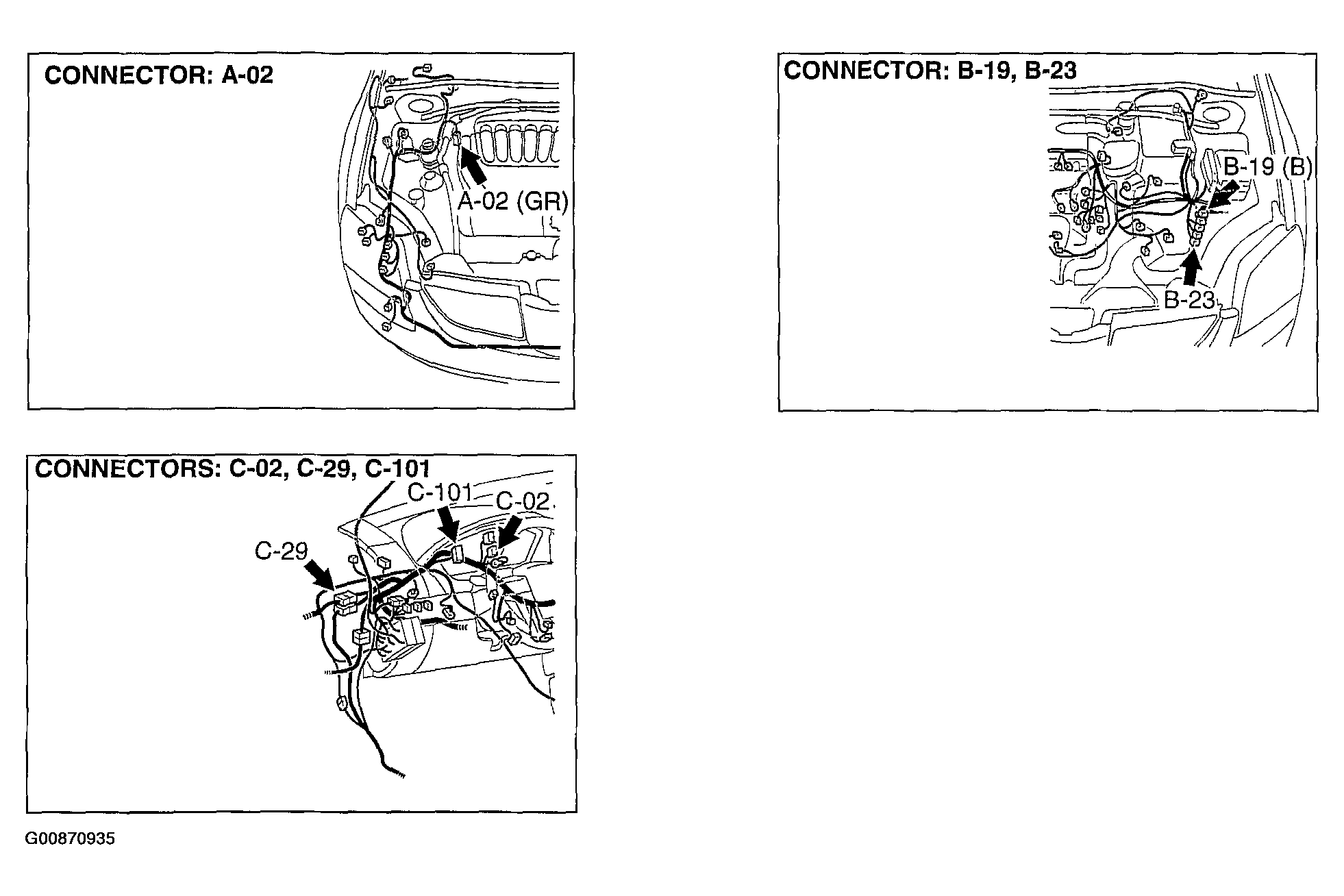 CONNECTOR: A-02

A-02 (GR)

CONNECTOR: B-19, B-23

B-19 (B)

B-23

CONNECTORS: C-02, C-29, C-101

C-101

C-02

C-29

G00870935