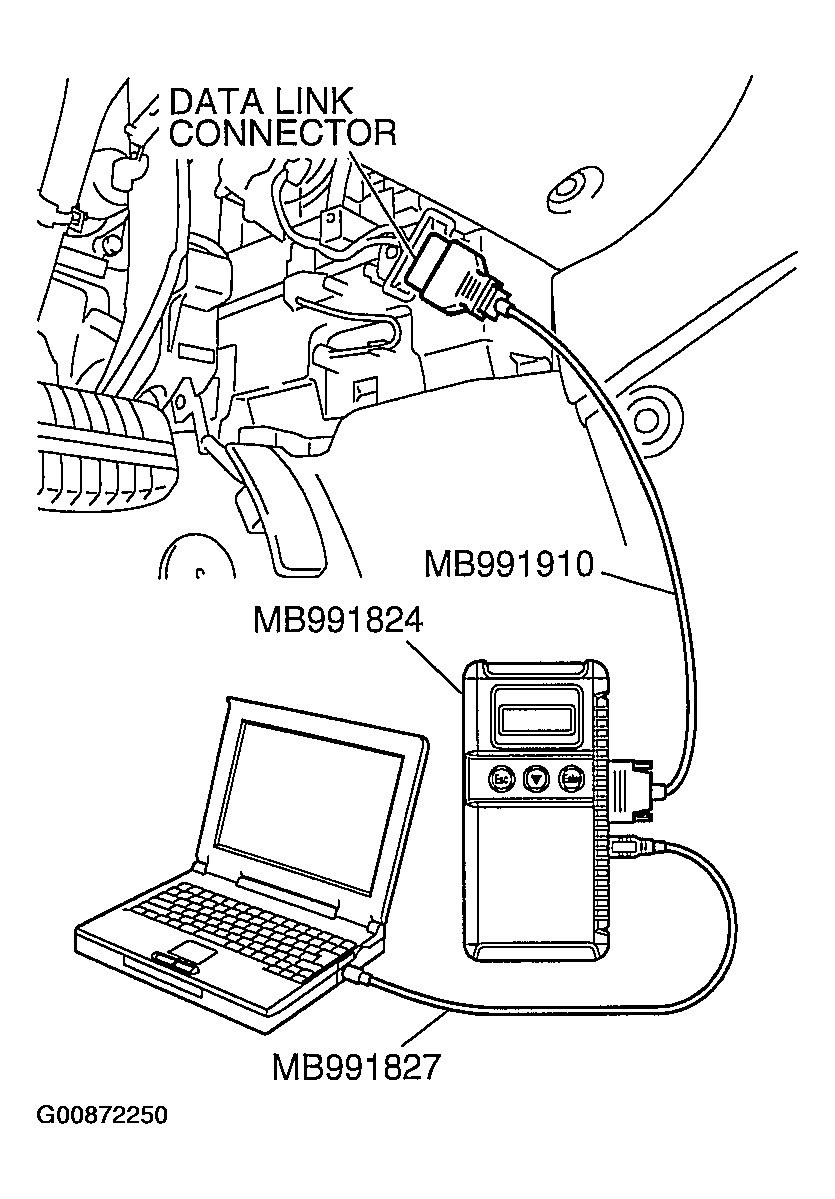 DATA LINK CONNECTOR

MB991910

MB991824

Esc

Enter

MB991827

G00872250