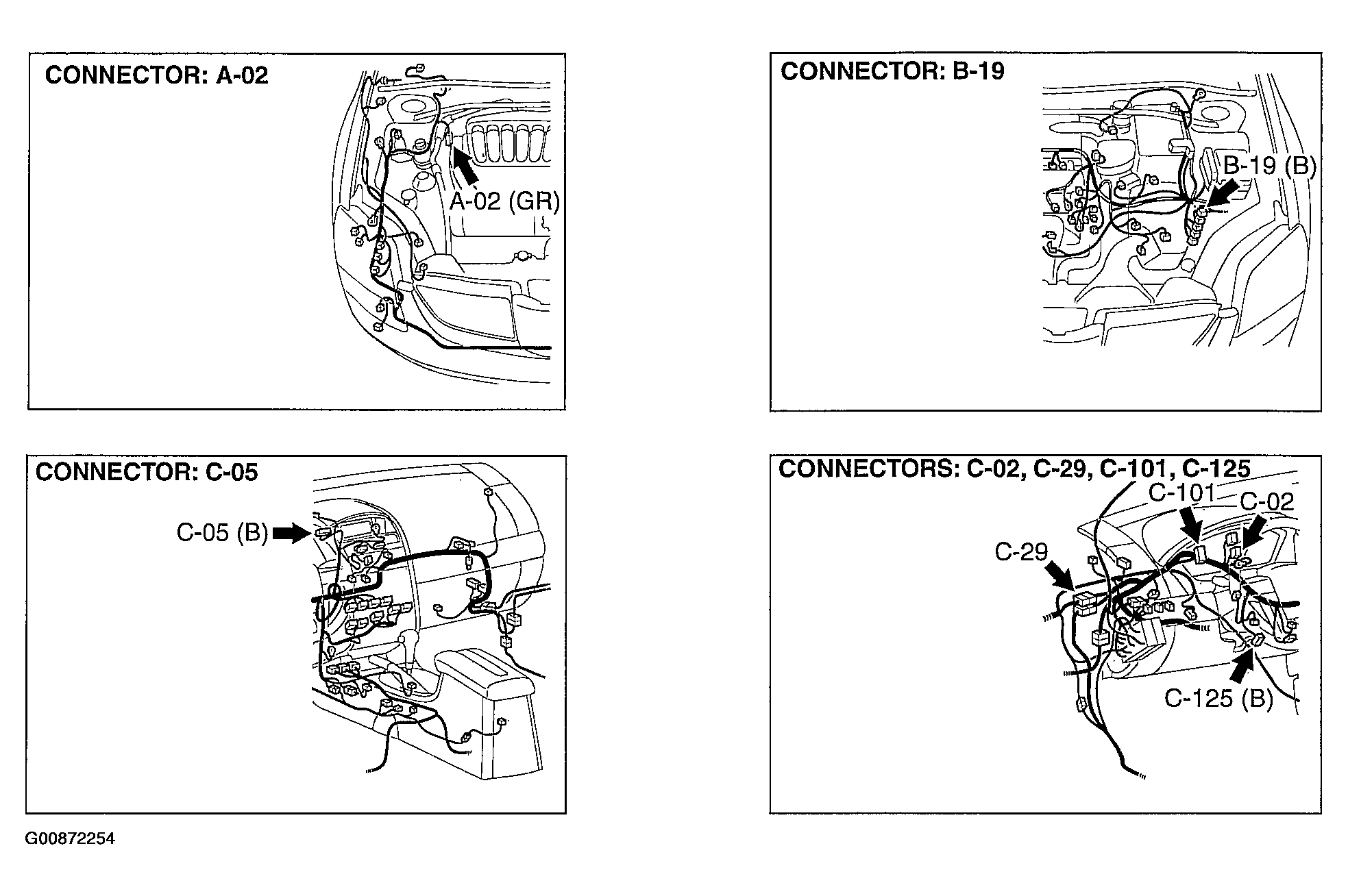 CONNECTOR: A-02

A-02 (GR)

CONNECTOR: B-19

B-19 (B)

CONNECTOR: C-05

C-05 (B)

CONNECTORS: C-02, C-29, C-101, C-125

C-101

C-02

C-29

C-125 (B)

G00872254