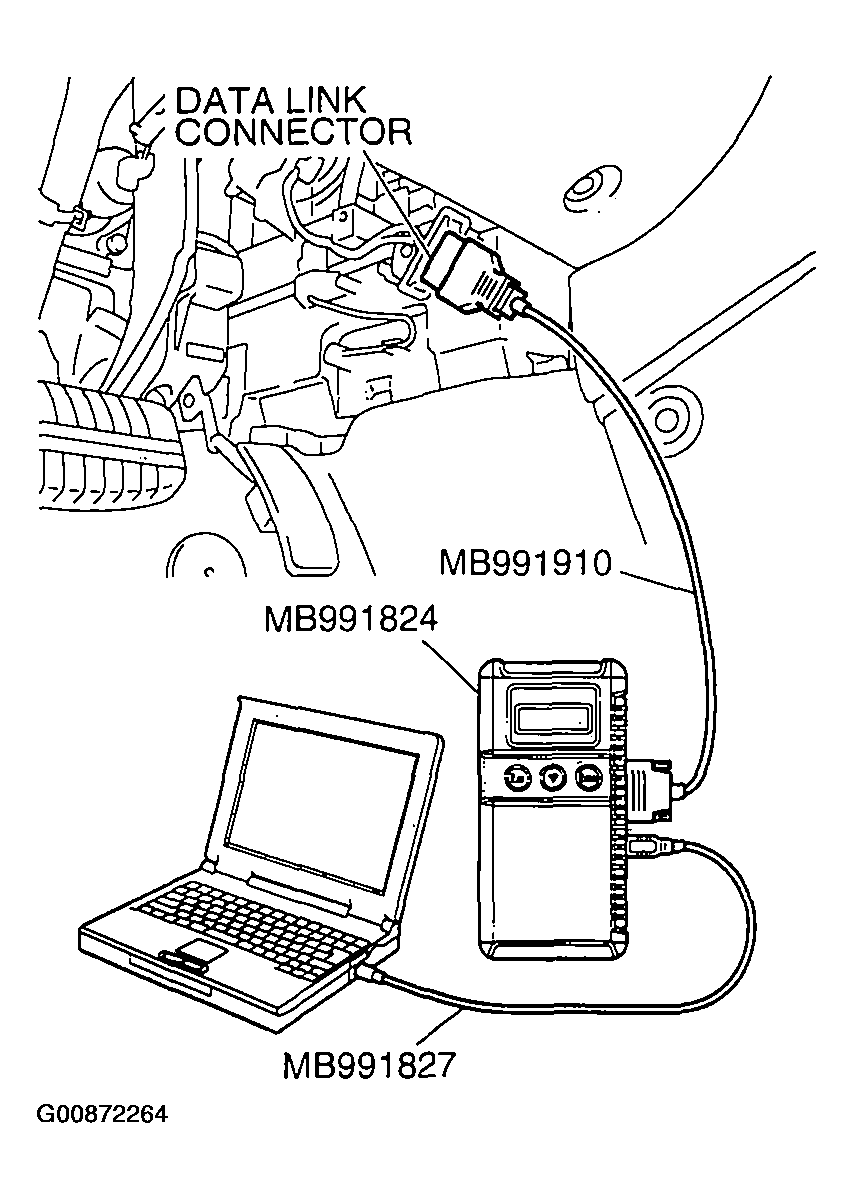 DATA LINK CONNECTOR

MB991910

MB991824

MB991827

G00872264