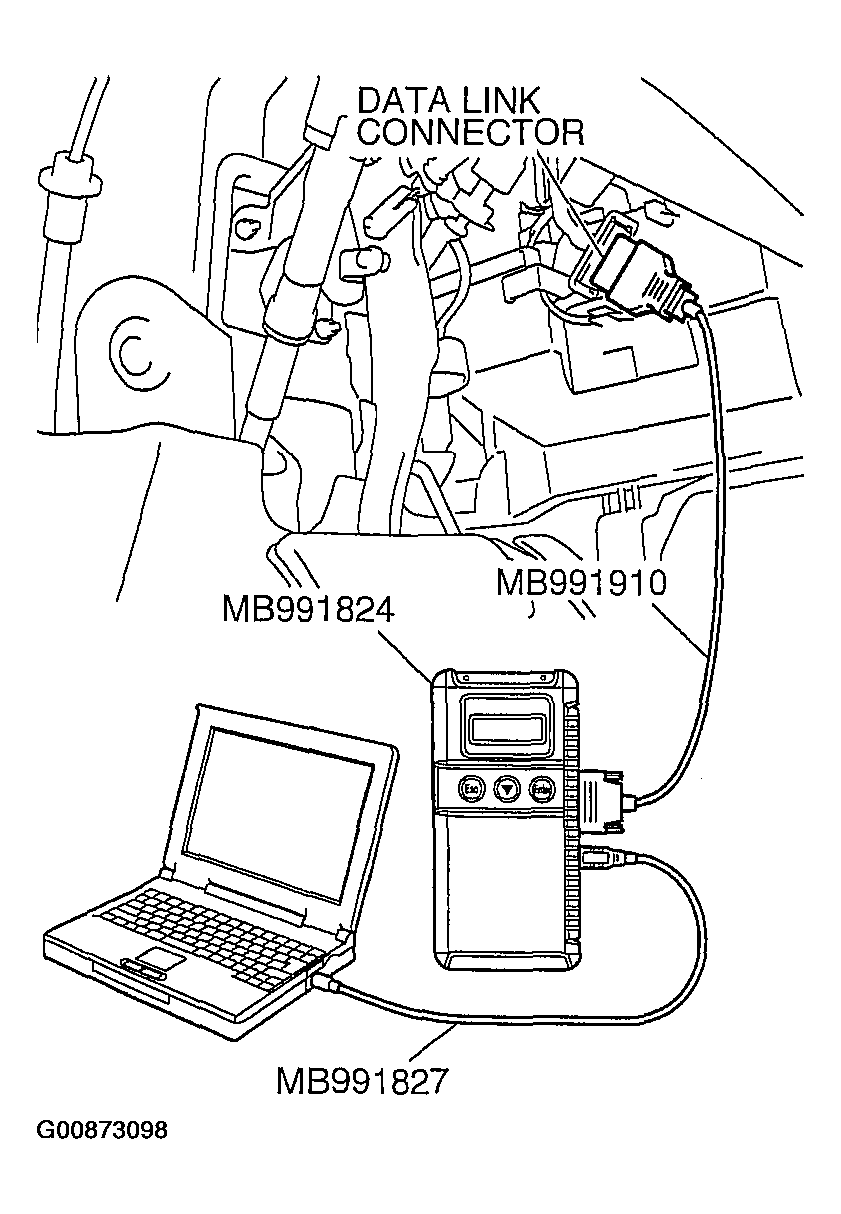 DATA LINK CONNECTOR

MB991824

MB991910

Esc

Enter

MB991827

G00873098