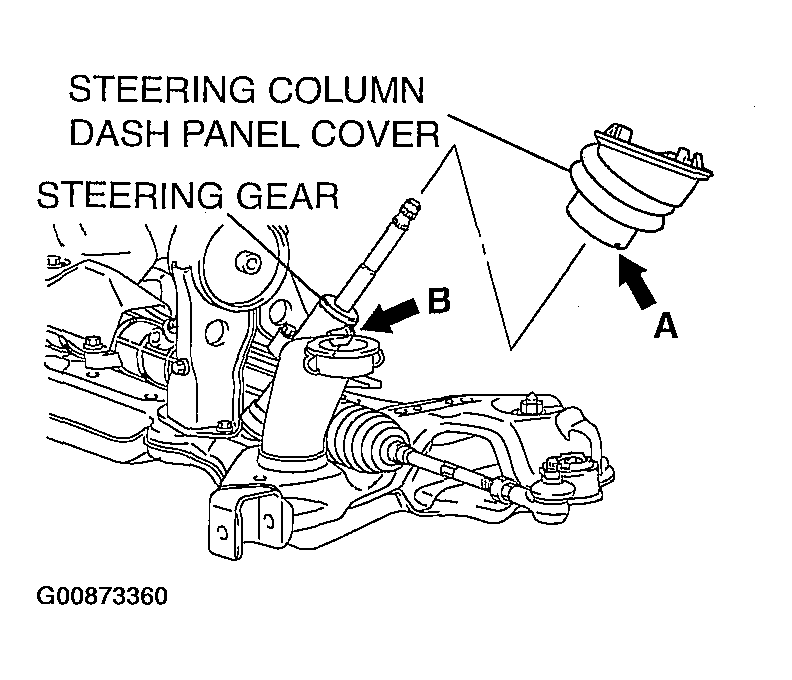 STEERING COLUMN
DASH PANEL COVER

STEERING GEAR

B

A

G00873360