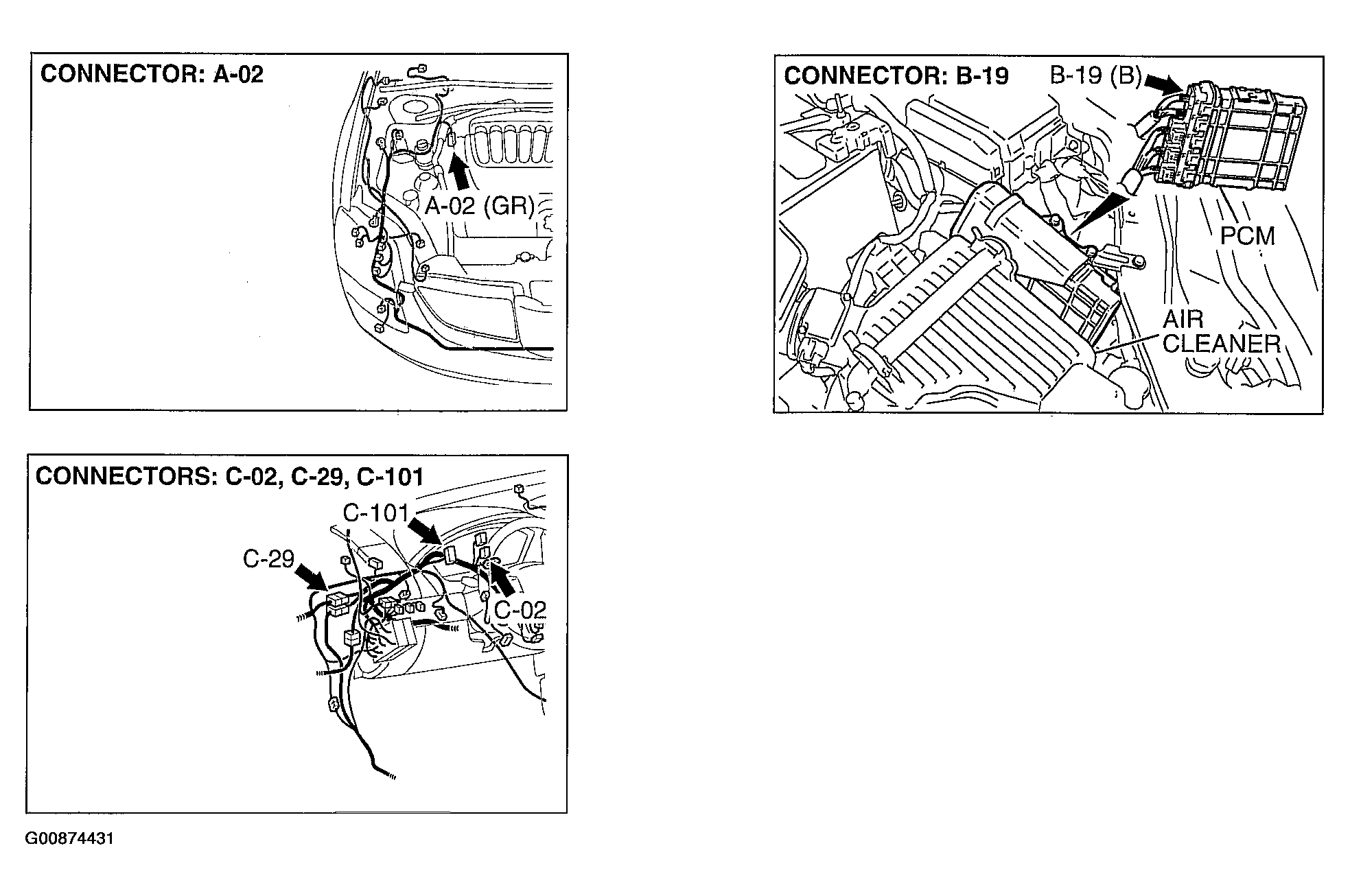 CONNECTOR: A-02

A-02 (GR)

CONNECTOR: B-19

B-19 (B)

PCM

AIR CLEANER

CONNECTORS: C-02, C-29, C-101

C-101

C-29

C-02

G00874431