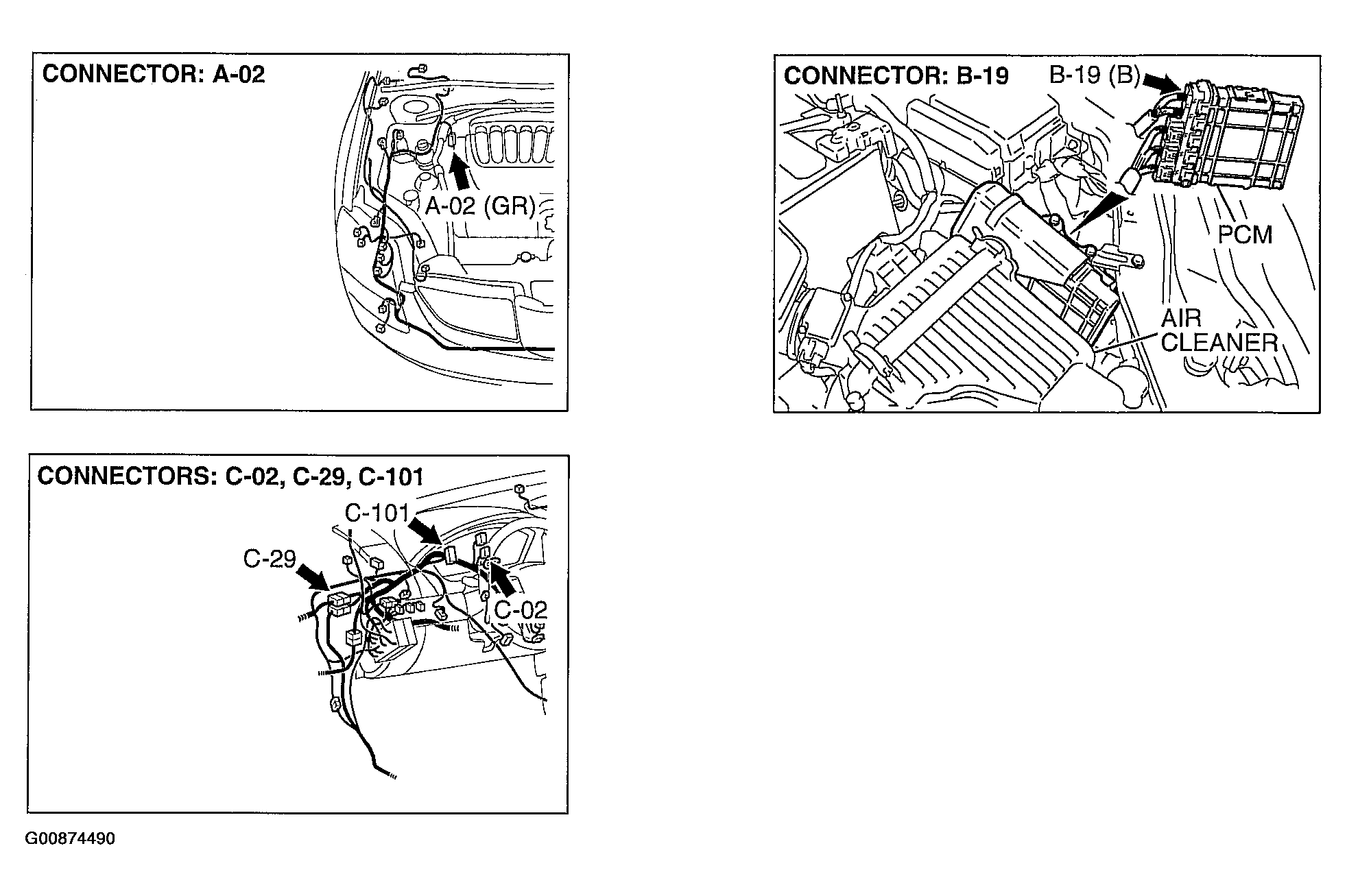 CONNECTOR: A-02

A-02 (GR)

CONNECTOR: B-19

B-19 (B)

PCM

AIR CLEANER

CONNECTORS: C-02, C-29, C-101

C-101

C-29

C-02

G00874490