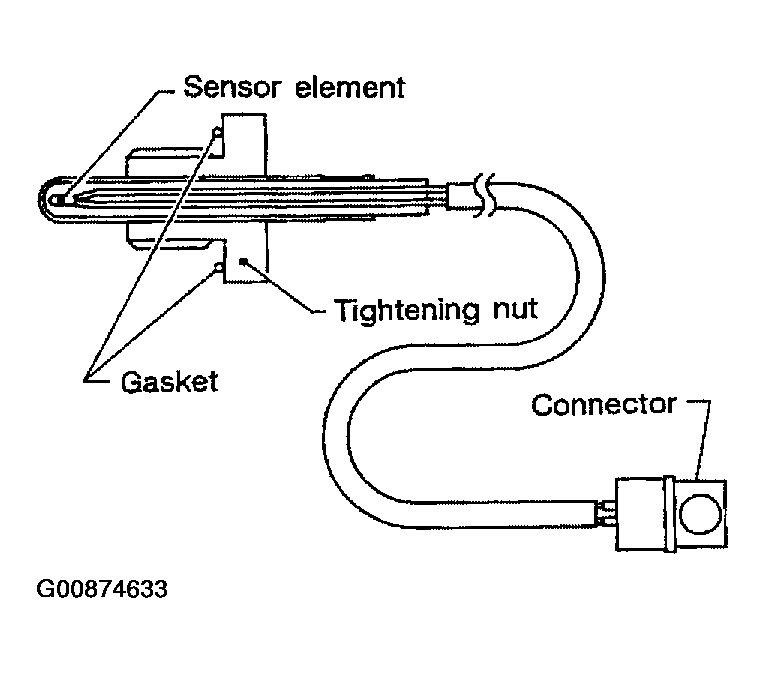 Sensor element

Tightening nut

Gasket

Connector

G00874633