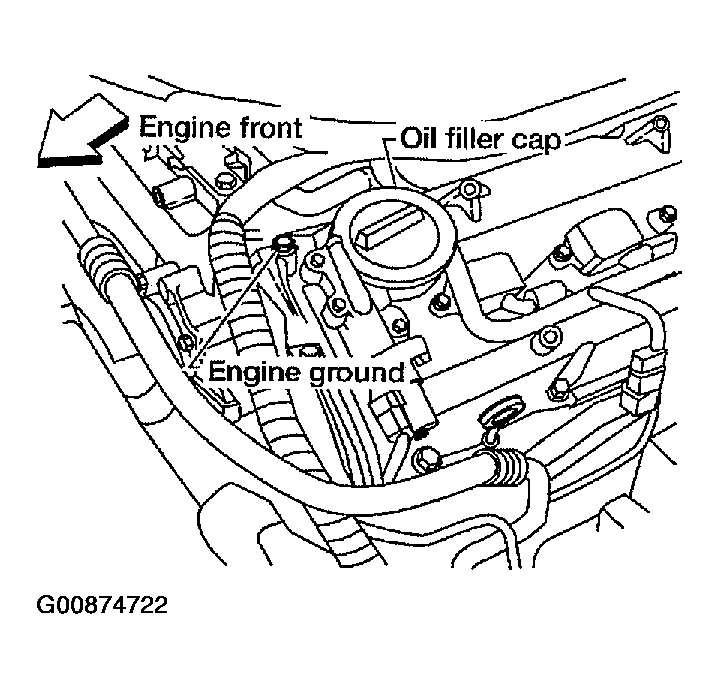 Engine front
Oil filler cap
Engine ground
G00874722