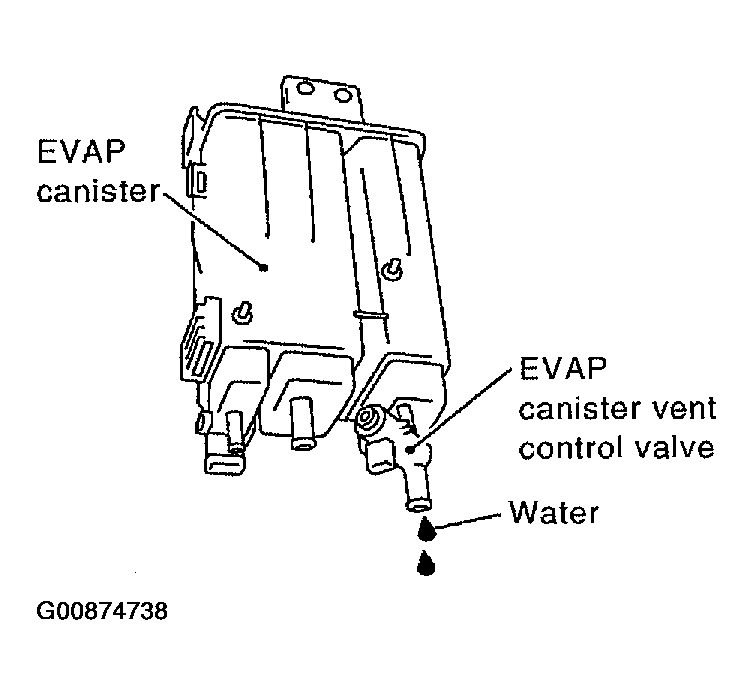 EVAP canister

EVAP canister vent control valve

Water

G00874738