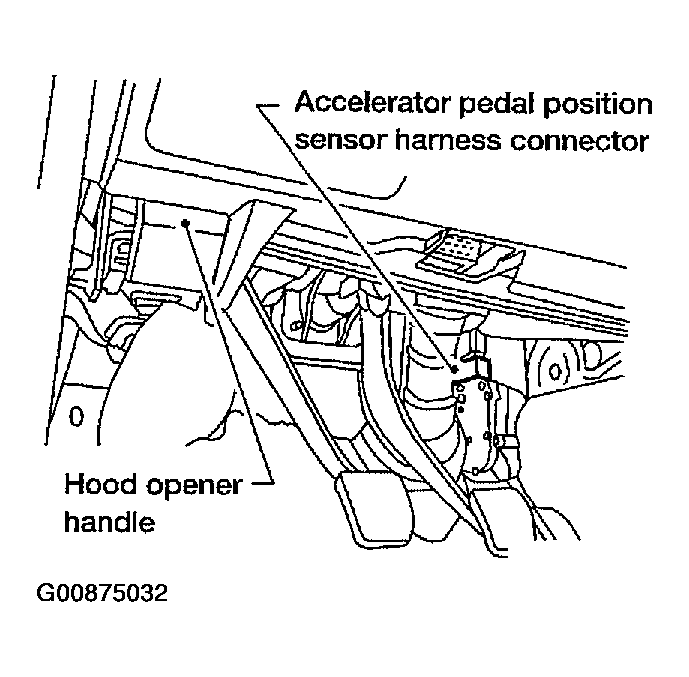 Accelerator pedal position sensor harness connector

Hood opener handle

G00875032