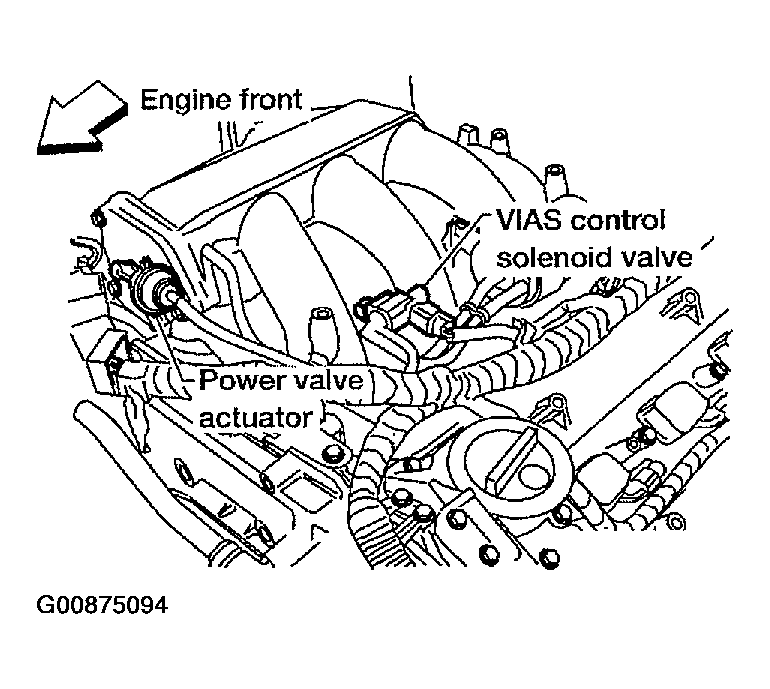 Engine front

VIAS control solenoid valve

Power valve actuator

G00875094