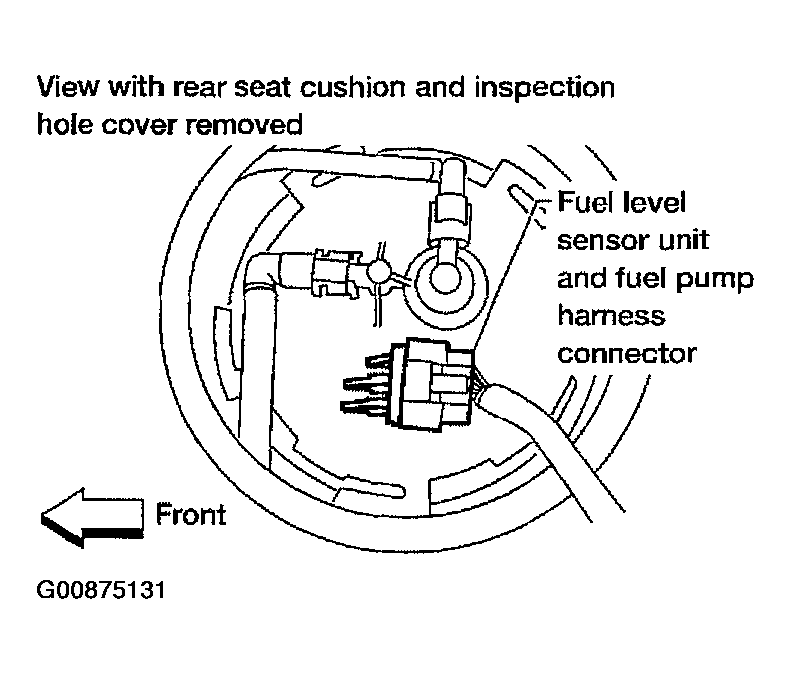 View with rear seat cushion and inspection hole cover removed

Fuel level sensor unit and fuel pump harness connector

Front

G00875131