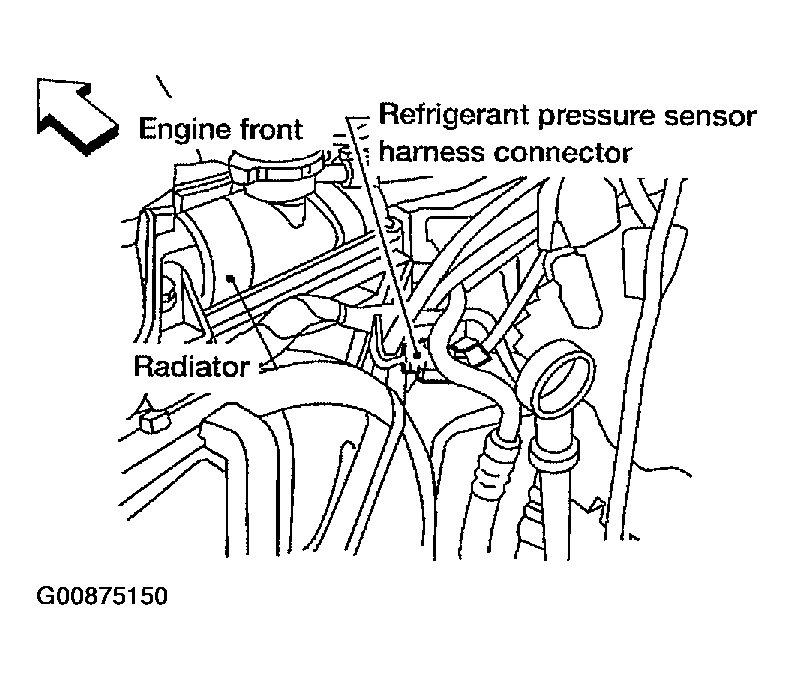 Engine front

Refrigerant pressure sensor harness connector

Radiator

G00875150