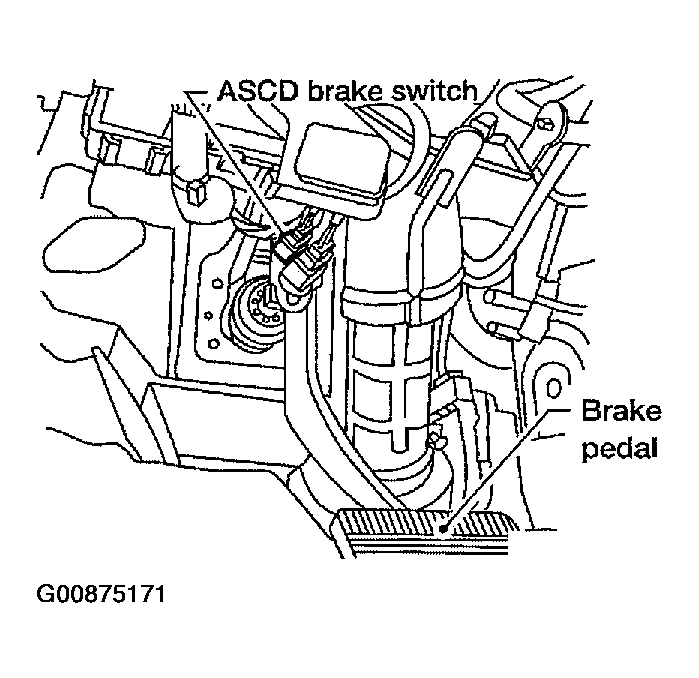 ASCD brake switch

Brake pedal

G00875171