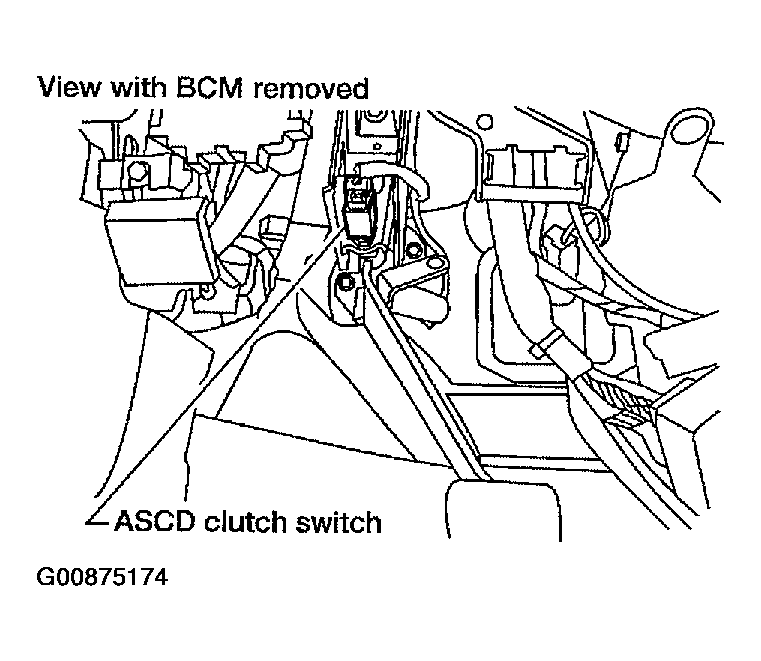 View with BCM removed

ASCD clutch switch

G00875174