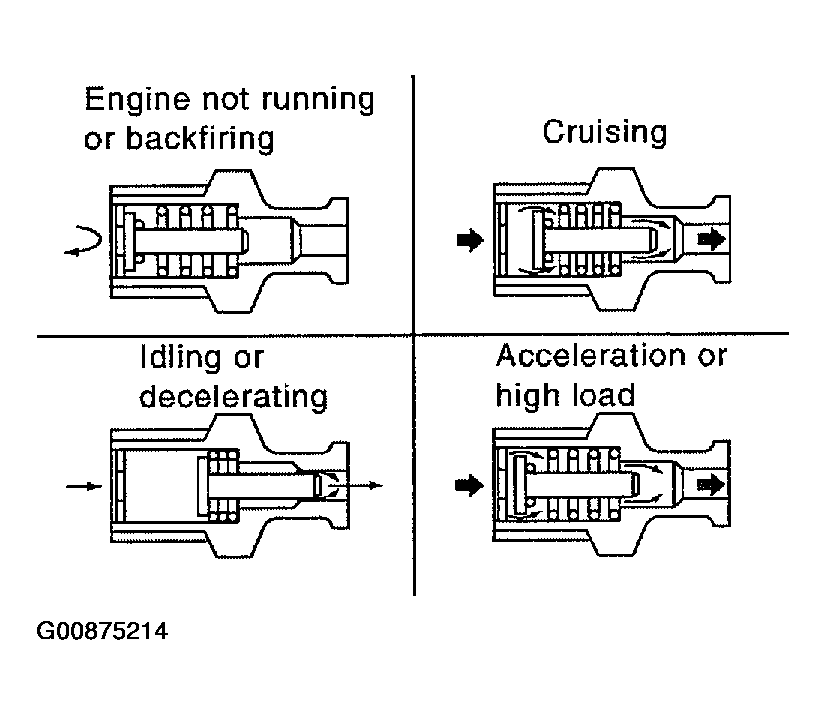 Engine not running or backfiring

Cruising

Idling or decelerating

Acceleration or high load

G00875214