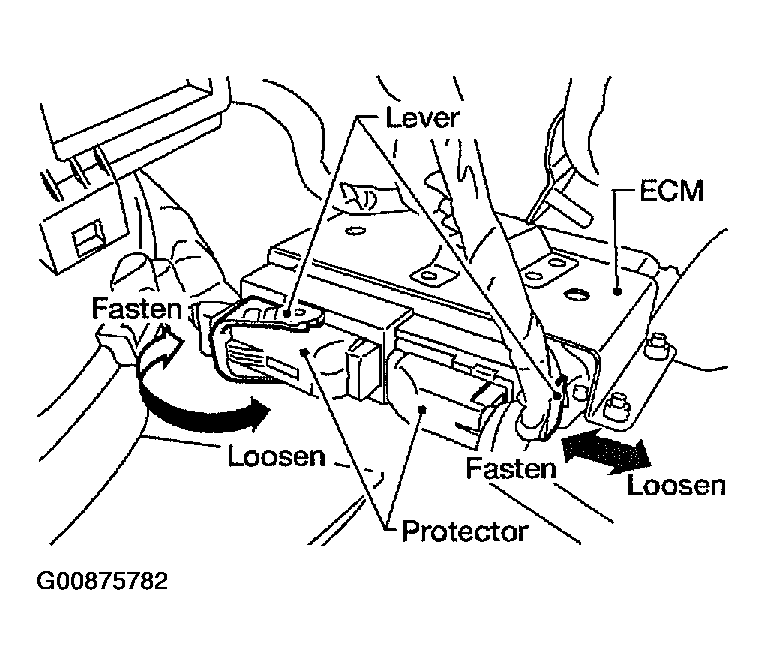 Lever
ECM
Fasten
Loosen
Fasten
Loosen
Protector
G00875782