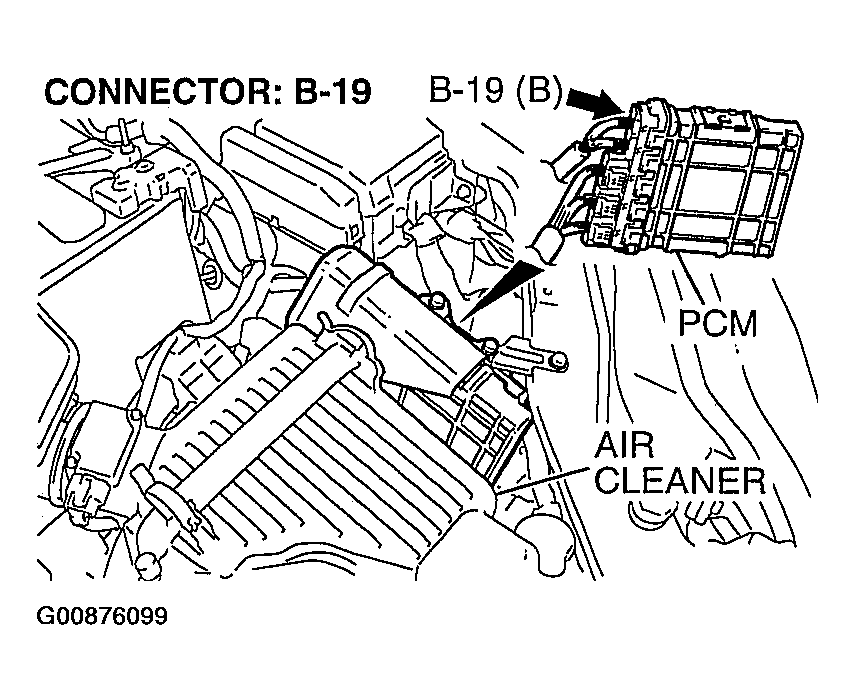 CONNECTOR: B-19

B-19 (B)

PCM

AIR CLEANER

G00876099