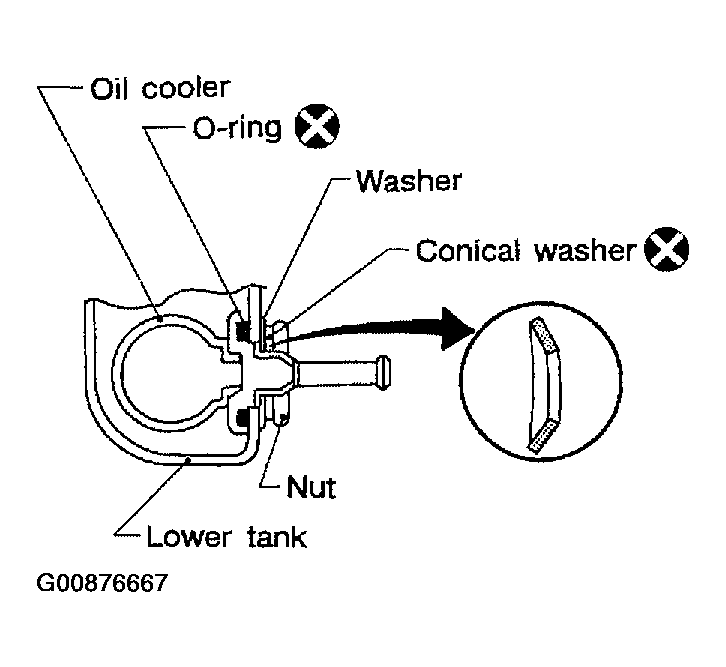 Oil cooler
O-ring
Washer
Conical washer
Nut
Lower tank
G00876667