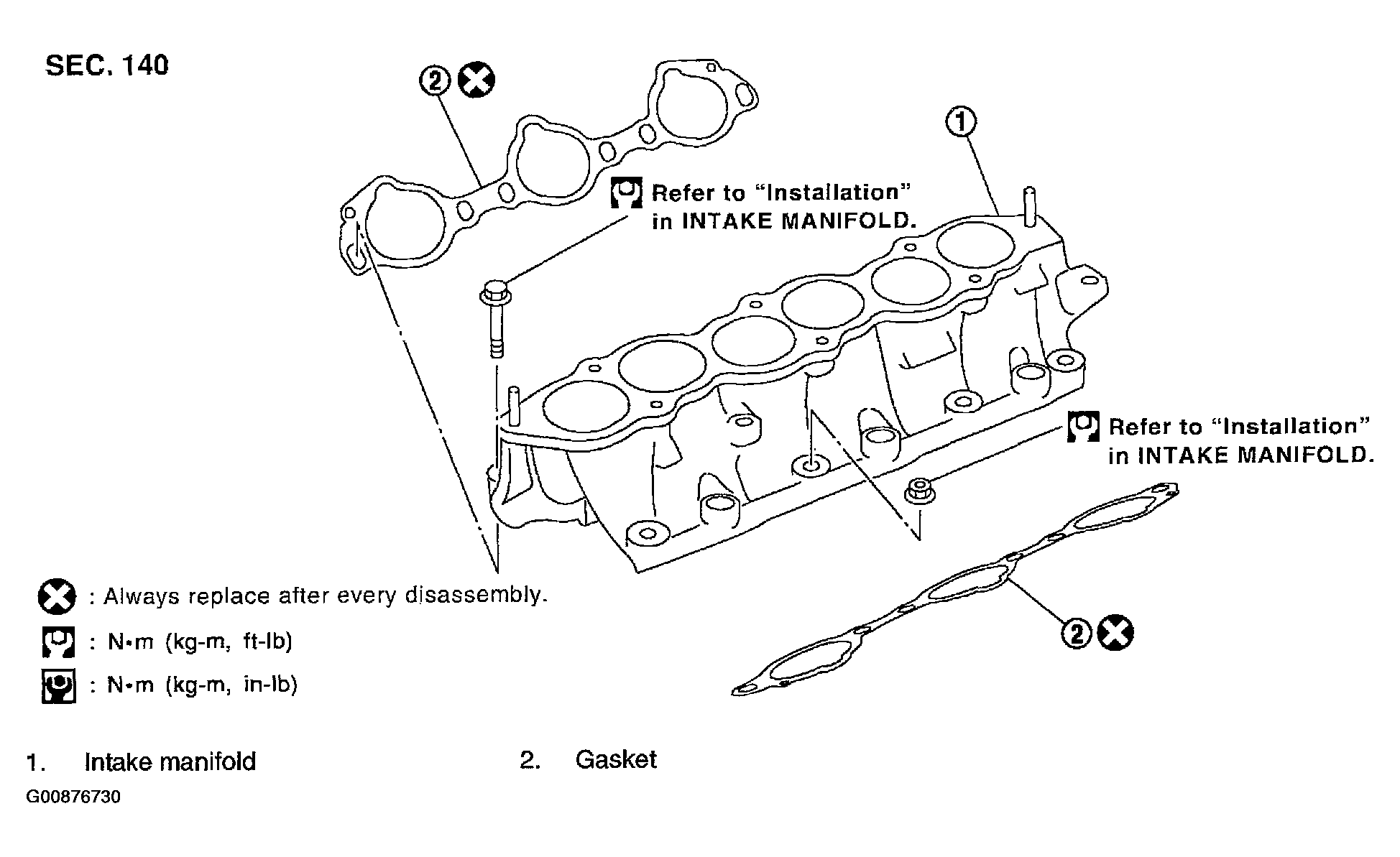 SEC. 140

2

1

Refer to “Installation” in INTAKE MANIFOLD.

Refer to “Installation” in INTAKE MANIFOLD.

2

: Always replace after every disassembly.

: N•m (kg-m, ft-lb)

: N•m (kg-m, in-lb)

1. Intake manifold

2. Gasket

G00876730