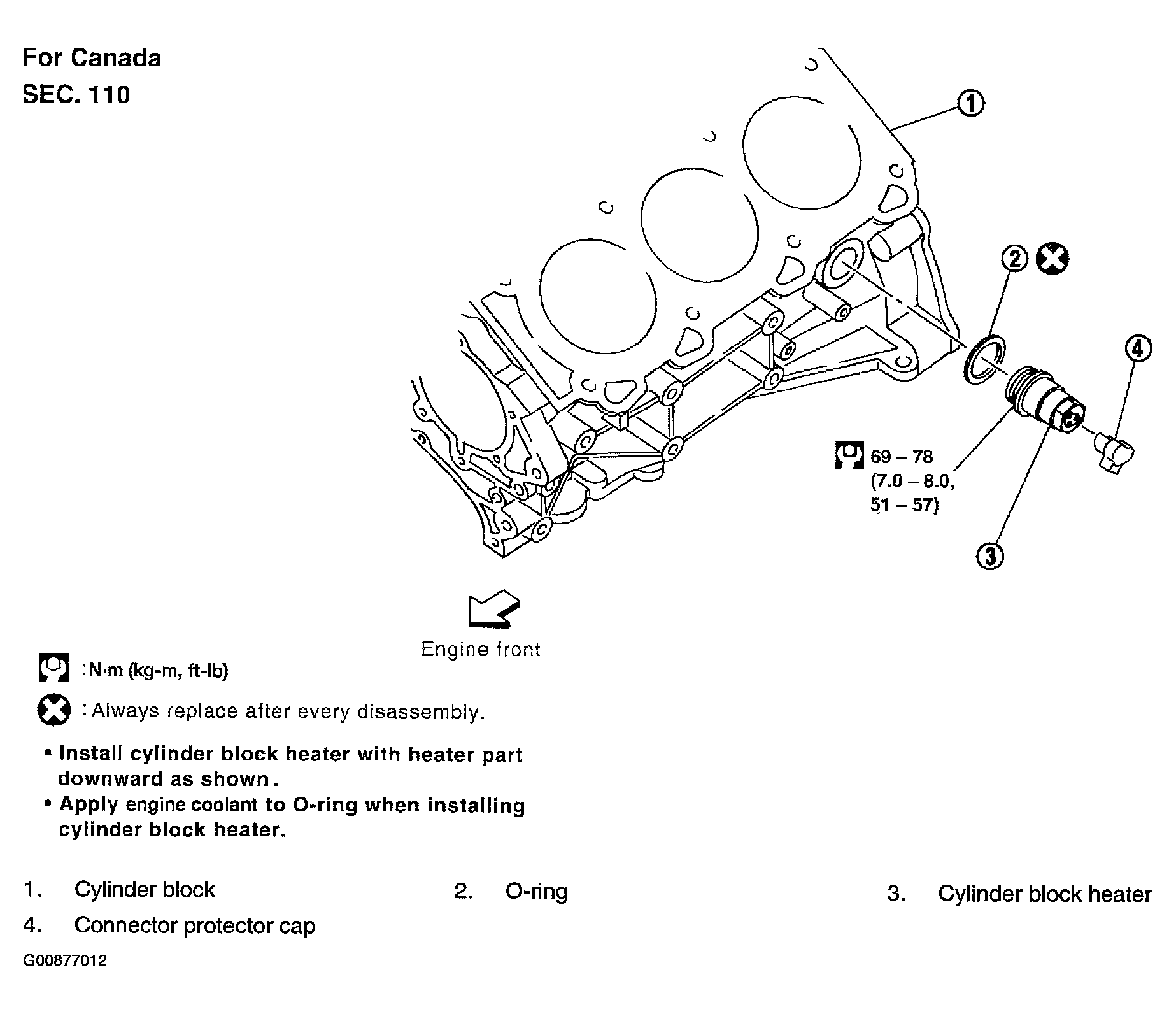 For Canada
SEC. 110

1

2

4

69 – 78 (7.0 – 8.0, 51 – 57)

3

Engine front

: N·m (kg-m, ft-lb)

: Always replace after every disassembly.

• Install cylinder block heater with heater part downward as shown.
• Apply engine coolant to O-ring when installing cylinder block heater.

1. Cylinder block
2. O-ring
3. Cylinder block heater
4. Connector protector cap

G00877012