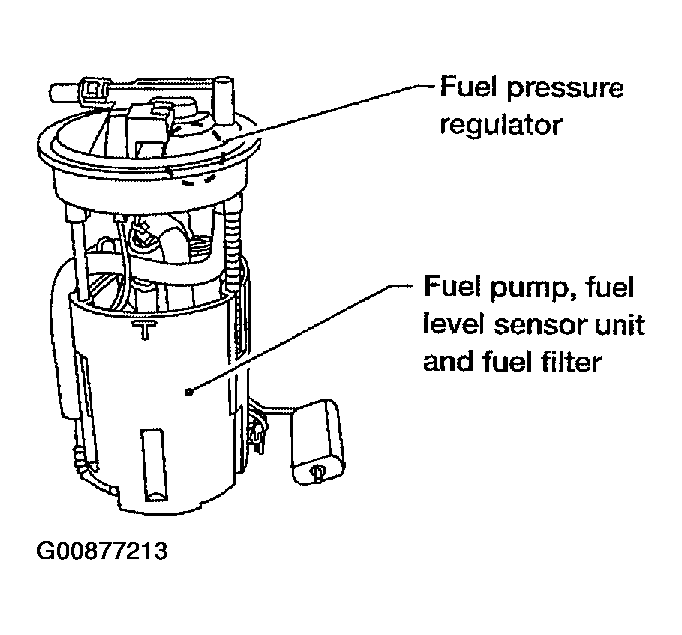 Fuel pressure regulator

Fuel pump, fuel level sensor unit and fuel filter

G00877213