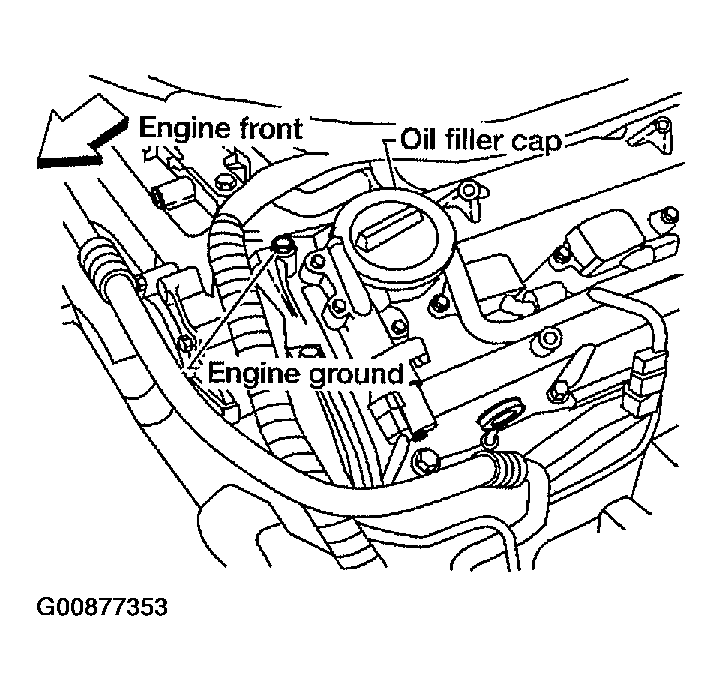 Engine front
Oil filler cap
Engine ground
G00877353