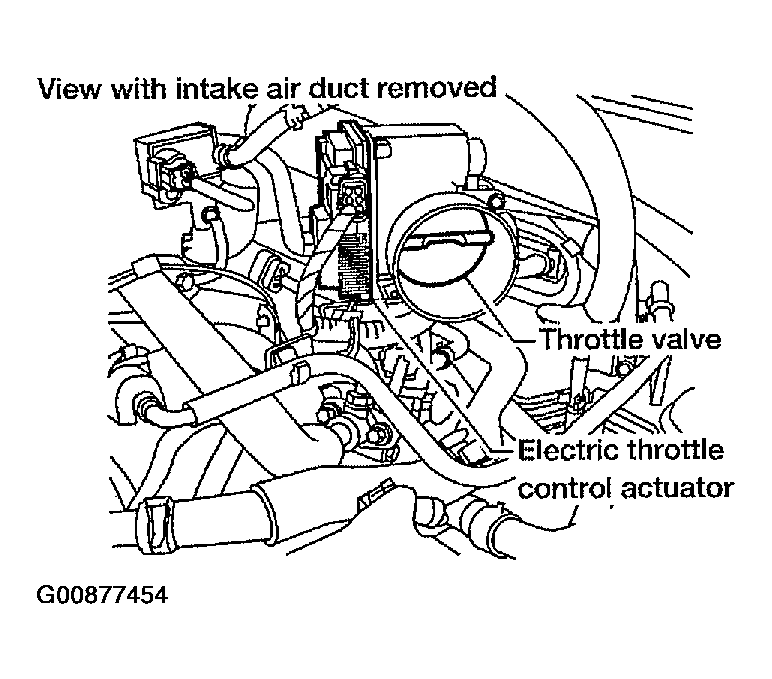 View with intake air duct removed

Throttle valve

Electric throttle control actuator

G00877454