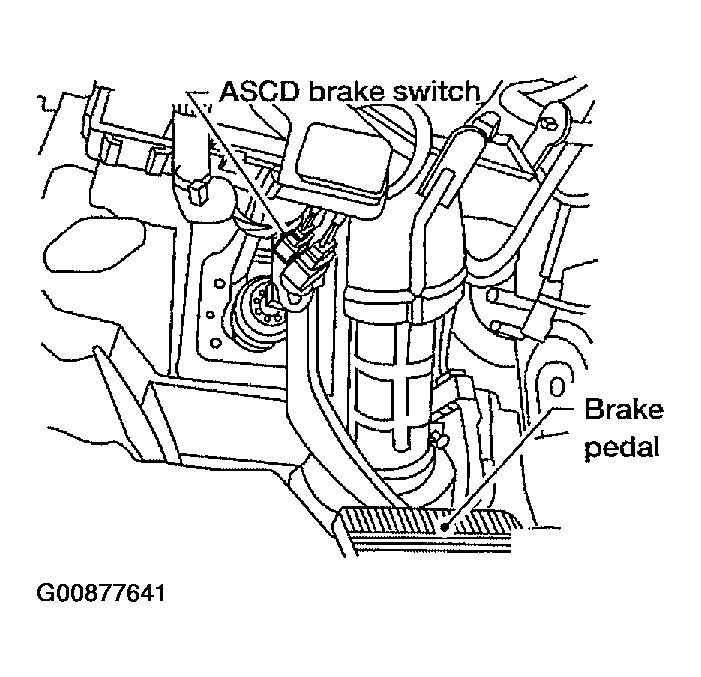 ASCD brake switch

Brake pedal

G00877641