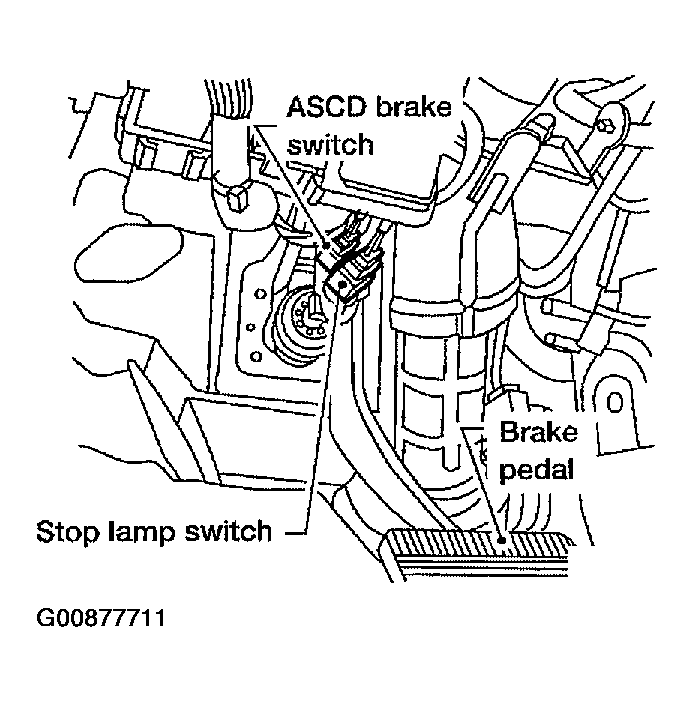 ASCD brake switch

Brake pedal

Stop lamp switch

G00877711