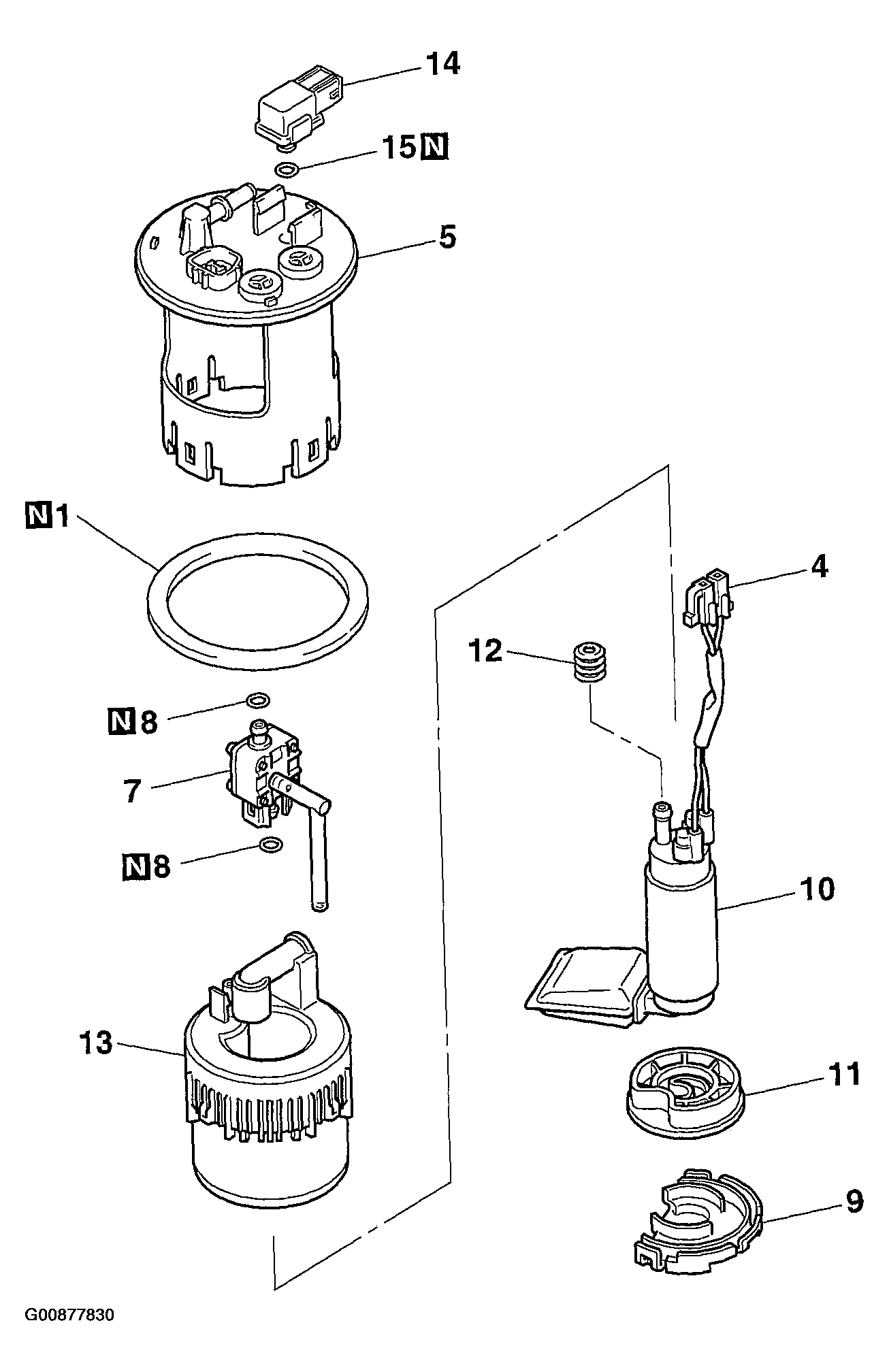 14

15 N

5

N 1

4

12

N 8

7

N 8

10

13

11

9

G00877830