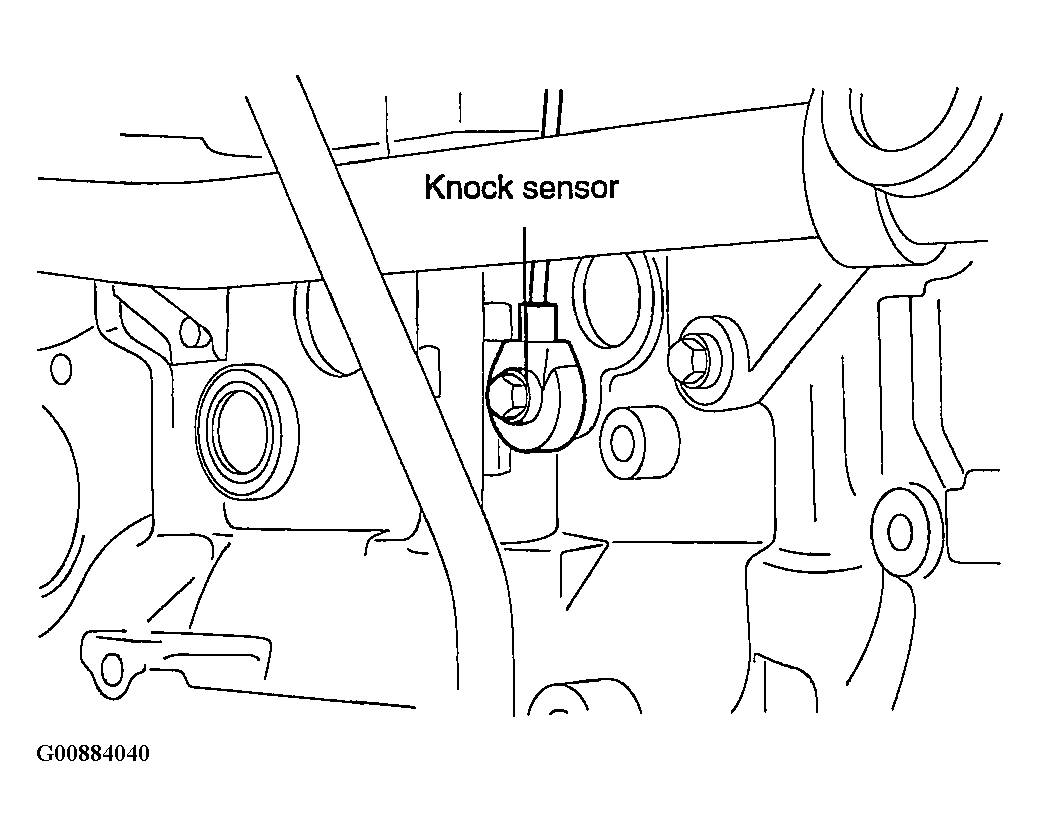 Knock sensor

G00884040